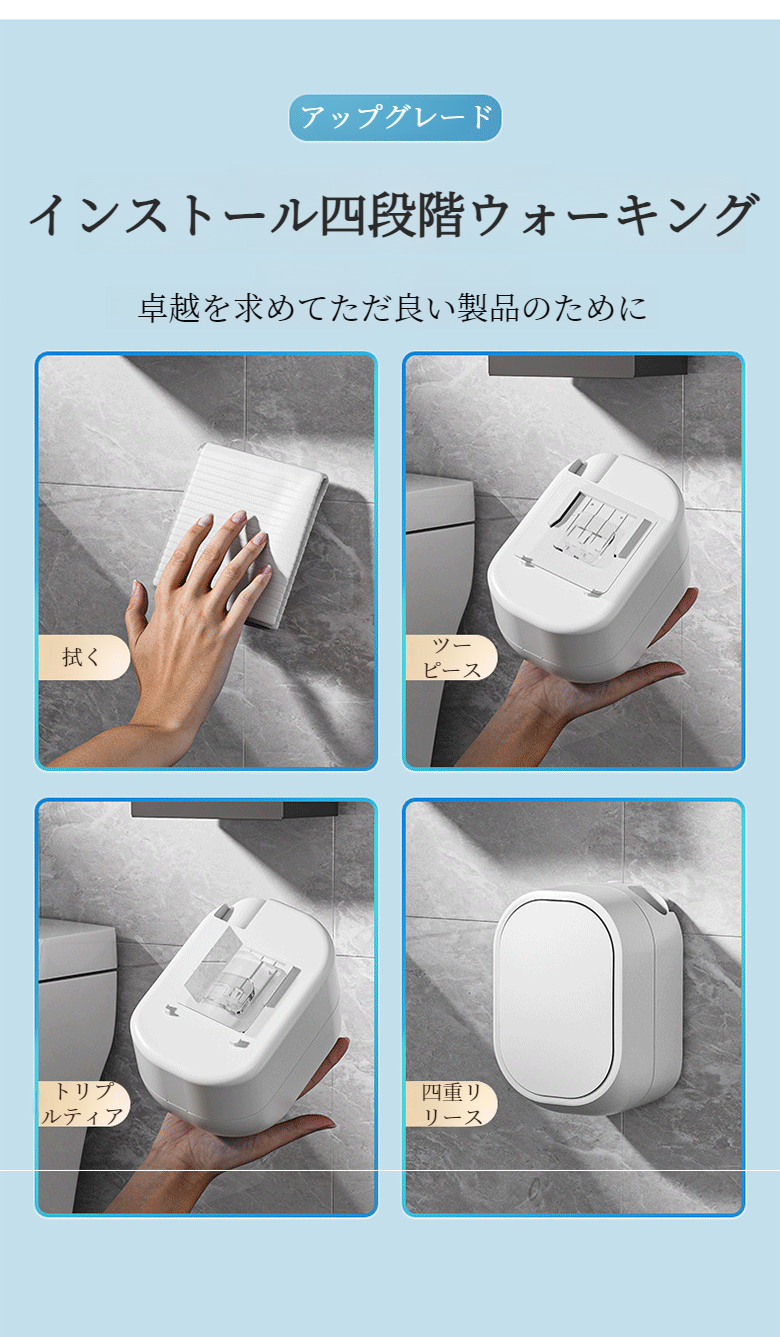 アップグレード

インストール四段階ウォーキング

卓越を求めてただ良い製品のために

拭く

ツーピース

トリプルティア

四重リリース