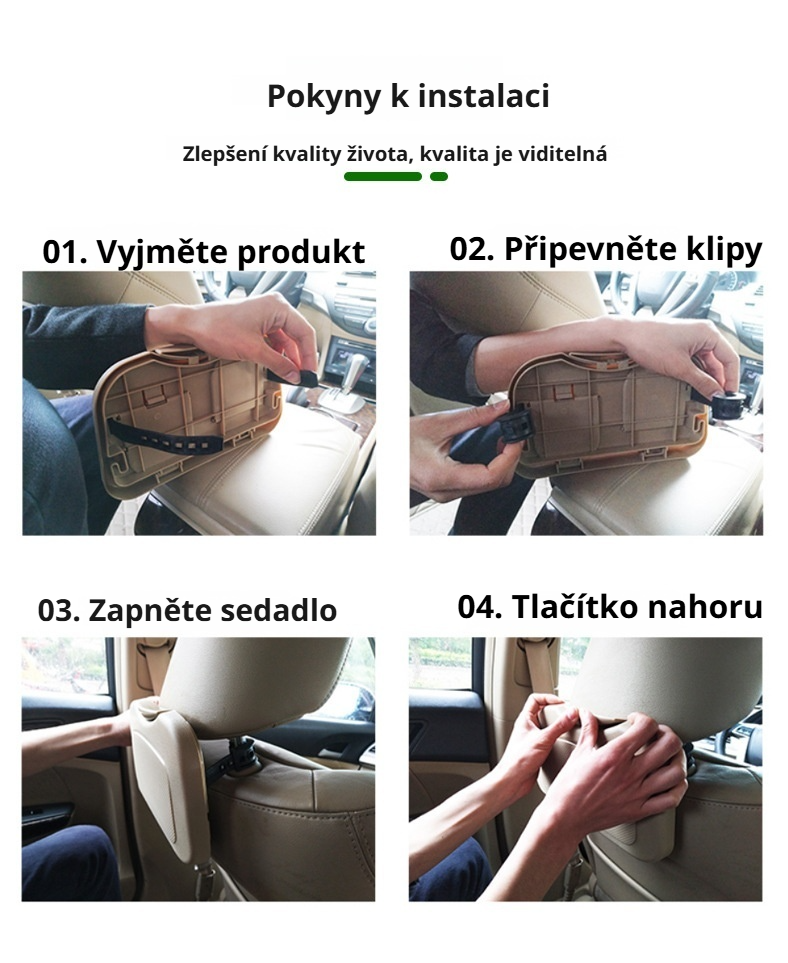 Pokyny k instalaci

Zlepšení kvality života, kvalita je viditelná

01. Vyjměte produkt

02. Připevněte klipy

03. Zapněte sedadlo

04. Tlačítko nahoru