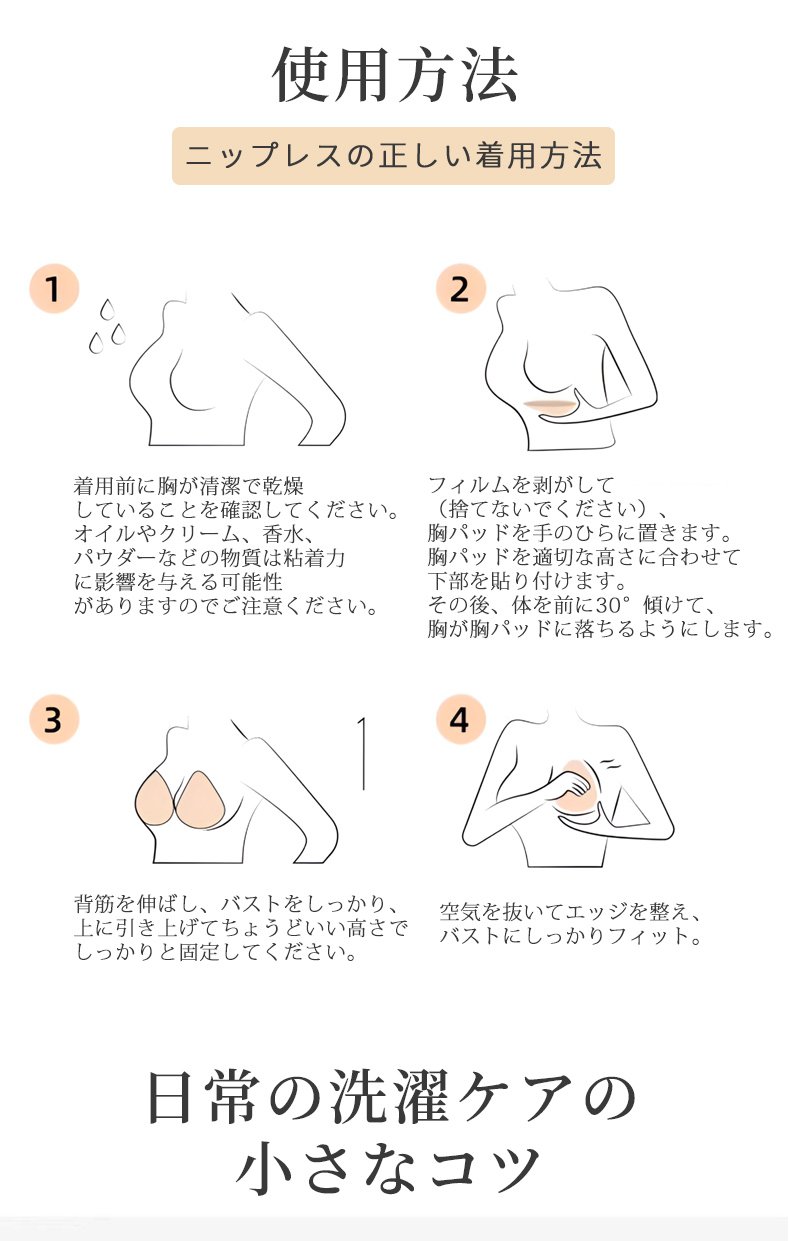 使用方法

ニップレスの正しい着用方法

1

着用前に胸が清潔で乾燥していることを確認してください。オイルやクリーム、香水、パウダーなどの物質は粘着力に影響を与える可能性がありますのでご注意ください。

2

フィルムを剥がして（捨てないでください）、胸パッドを手のひらに置きます。胸パッドを適切な高さに合わせて下部を貼り付けます。その後、体を前に30°傾けて、胸が胸パッドに落ちるようにします。

3

背筋を伸ばし、バストをしっかり、上に引き上げてちょうどいい高さでしっかりと固定してください。

4

空気を抜いてエッジを整え、バストにしっかりフィット。

日常の洗濯ケアの小さなコツ