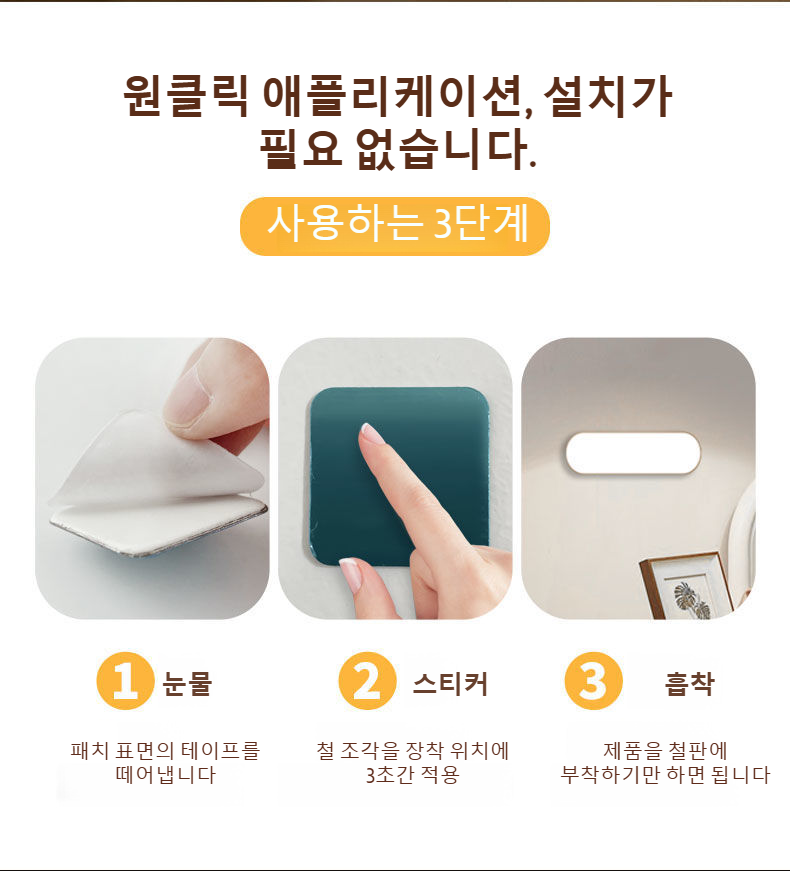 원클릭 애플리케이션, 설치가 필요 없습니다.

사용하는 3단계

1 눈물

패치 표면의 테이프를 떼어냅니다

2 스티커

철 조각을 장착 위치에 3초간 적용

3 흡착

제품을 철판에 부착하기만 하면 됩니다