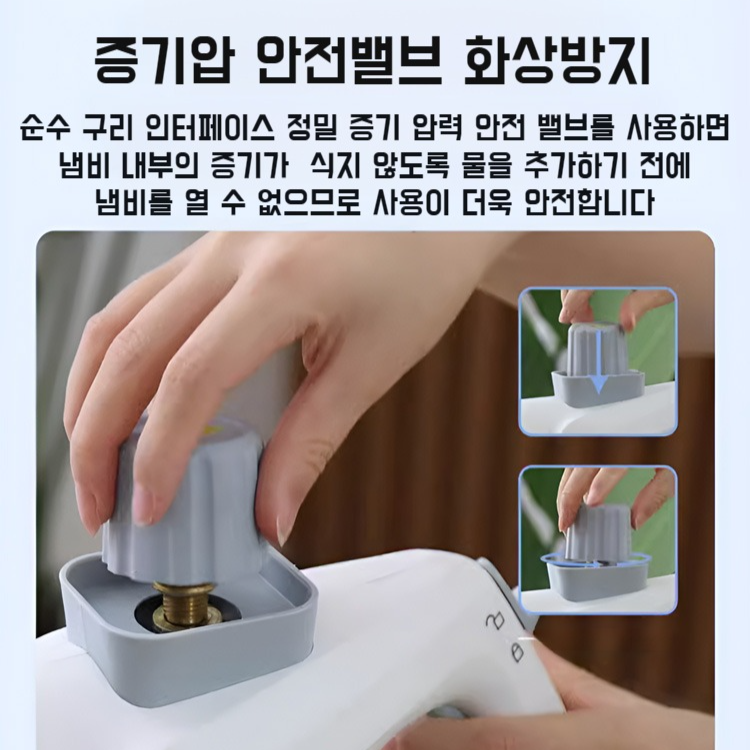 증기압 안전밸브 화상방지

순수 구리 인터페이스 정밀 증기 압력 안전 밸브를 사용하면 냄비 내부의 증기가 식지 않도록 물을 추가하기 전에 냄비를 열 수 없으므로 사용이 더욱 안전합니다