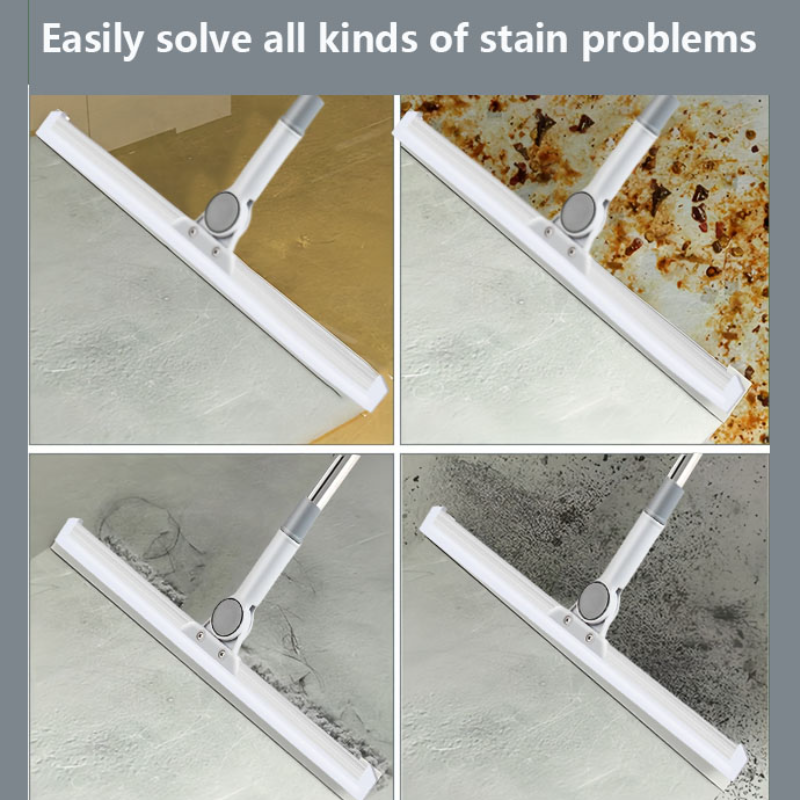 Easily solve all kinds of stain problems