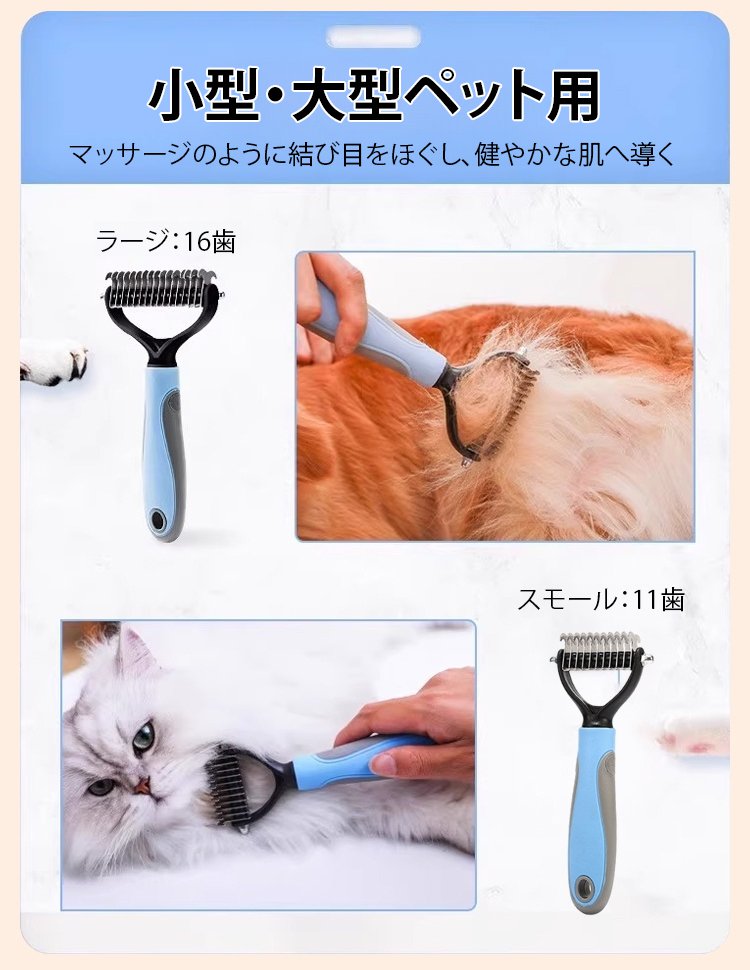 小型・大型ペット用

マッサージのように結び目をほぐし、健やかな肌へ導く

ラージ:16歯

スモール:11歯