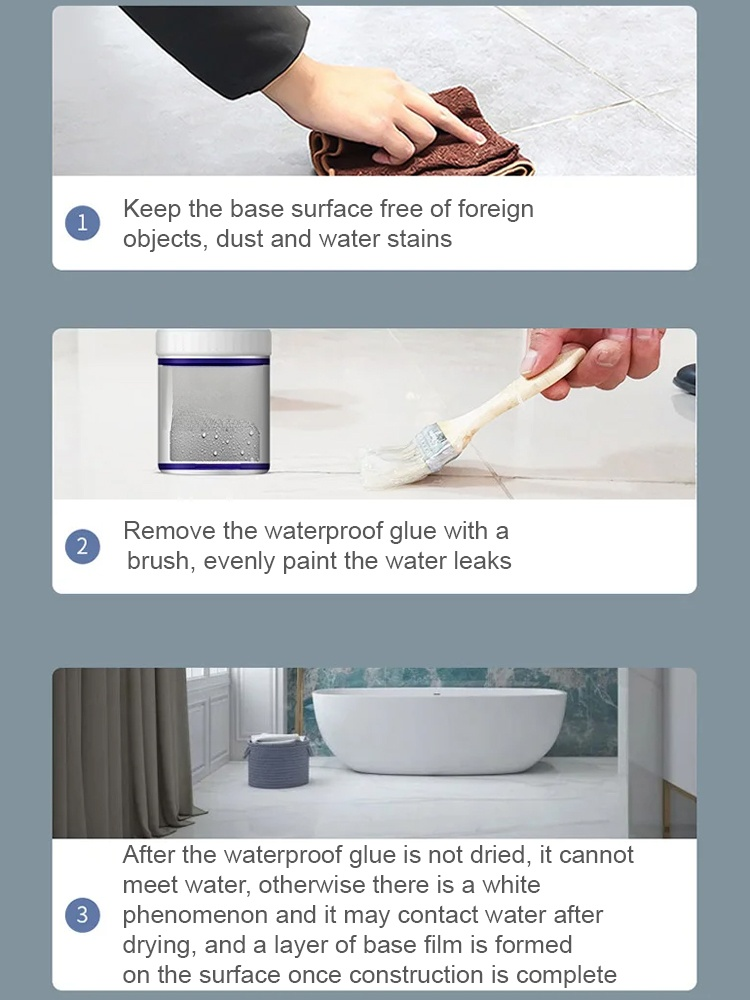 1

Keep the base surface free of foreign objects, dust and water stains

2

Remove the waterproof glue with a brush, evenly paint the water leaks

3

After the waterproof glue is not dried, it cannot meet water, otherwise there is a white phenomenon and it may contact water after drying, and a layer of base film is formed on the surface once construction is complete