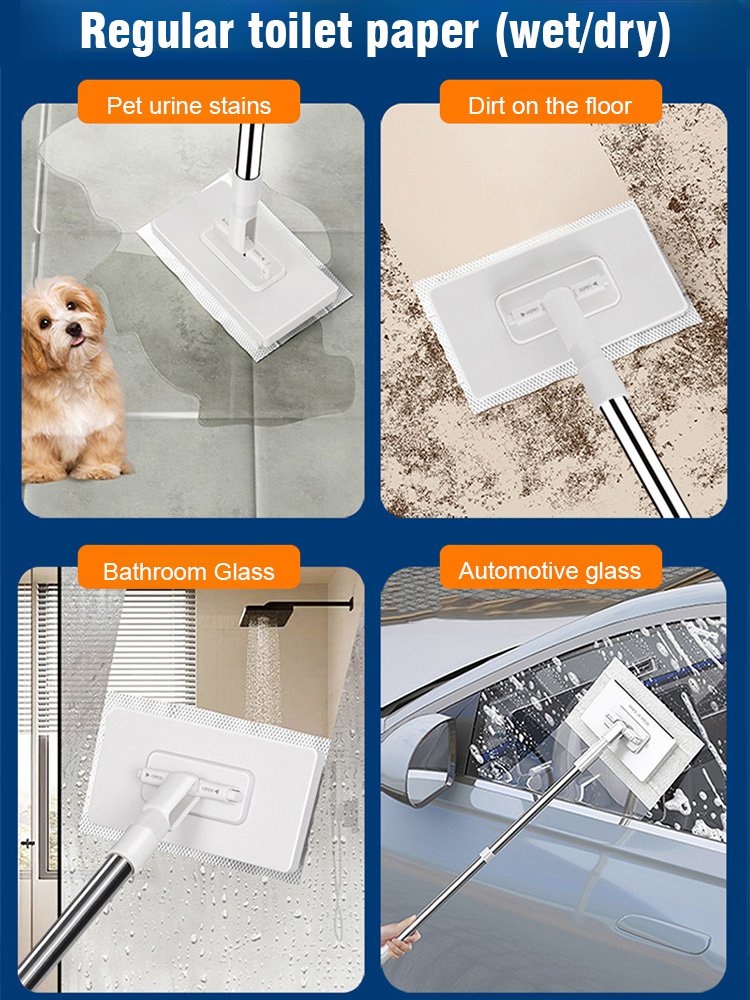 Regular toilet paper (wet/dry)

Pet urine stains

Dirt on the floor

Bathroom Glass

Automotive glass