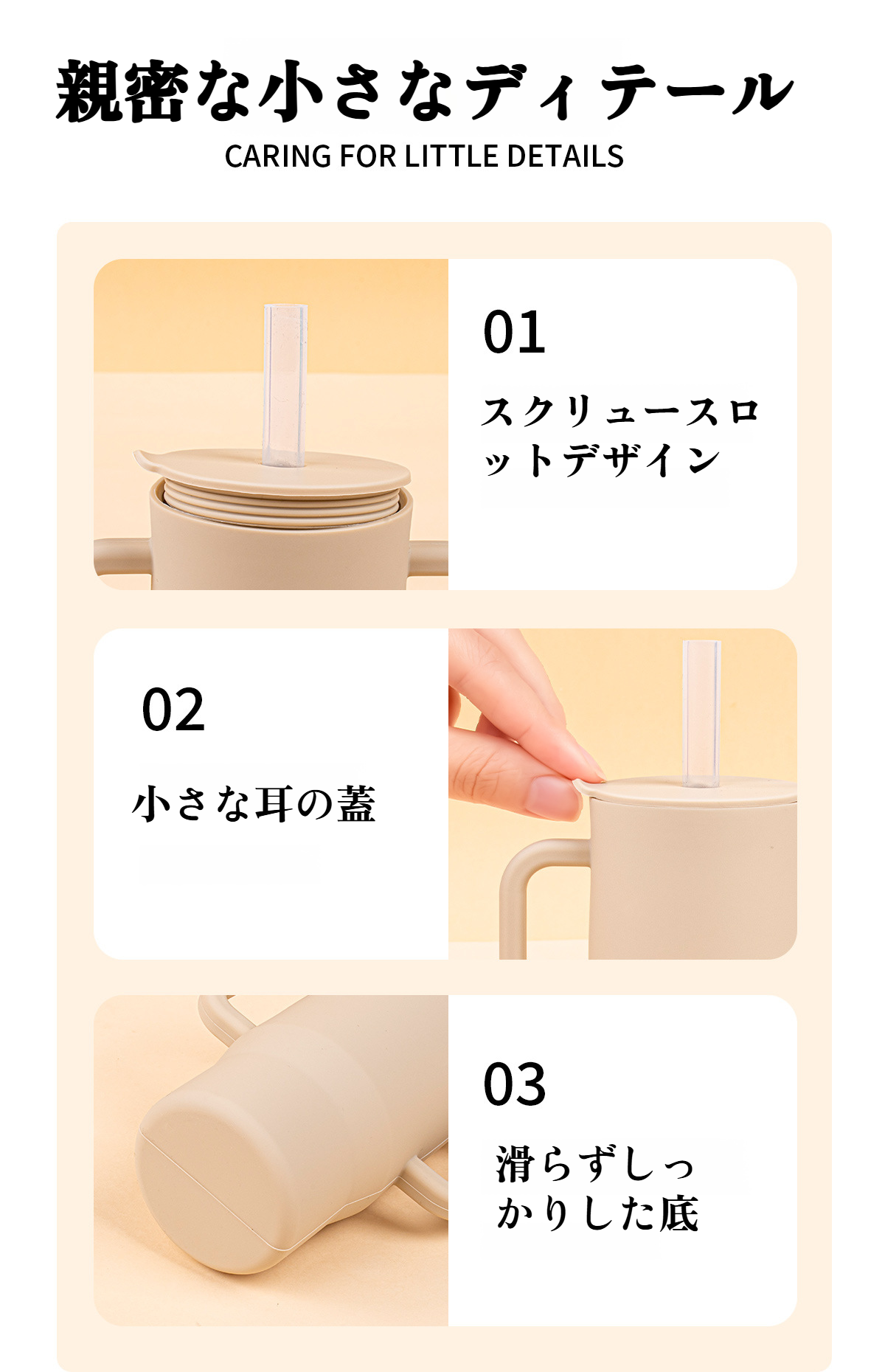 親密な小さなディテール
CARING FOR LITTLE DETAILS

01
スクリュースロットデザイン

02
小さな耳の蓋

03
滑らずしっかりした底