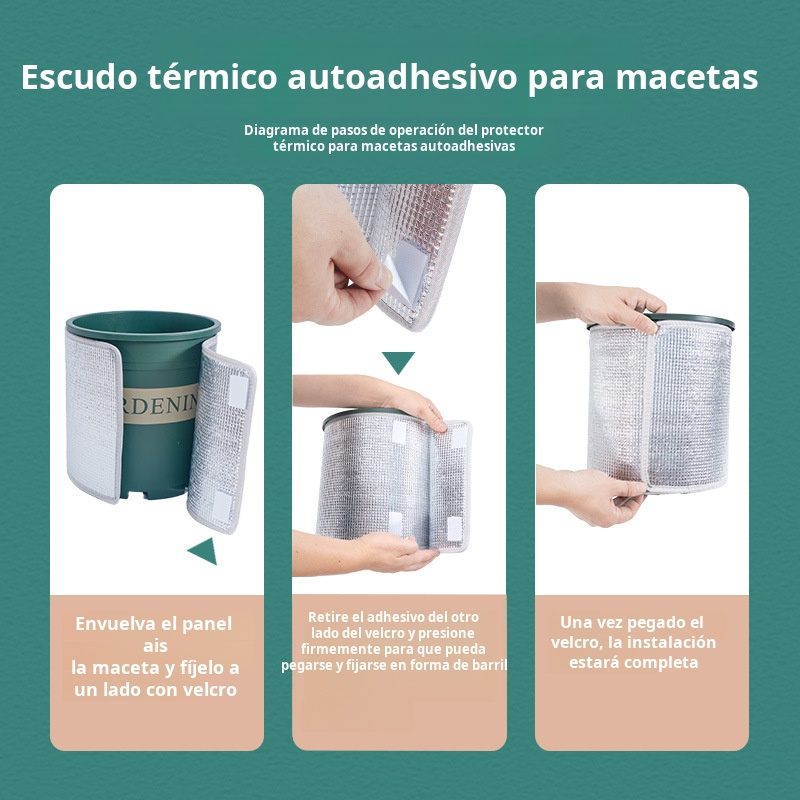 Escudo térmico autoadhesivo para macetas

Diagrama de pasos de operación del protector térmico para macetas autoadhesivas

RDENIN

Envuelva el panel ais la maceta y fíjelo a un lado con velcro

Retire el adhesivo del otro lado del velcro y presione firmemente para que pueda pegarse y fijarse en forma de barril

Una vez pegado el velcro, la instalación estará completa