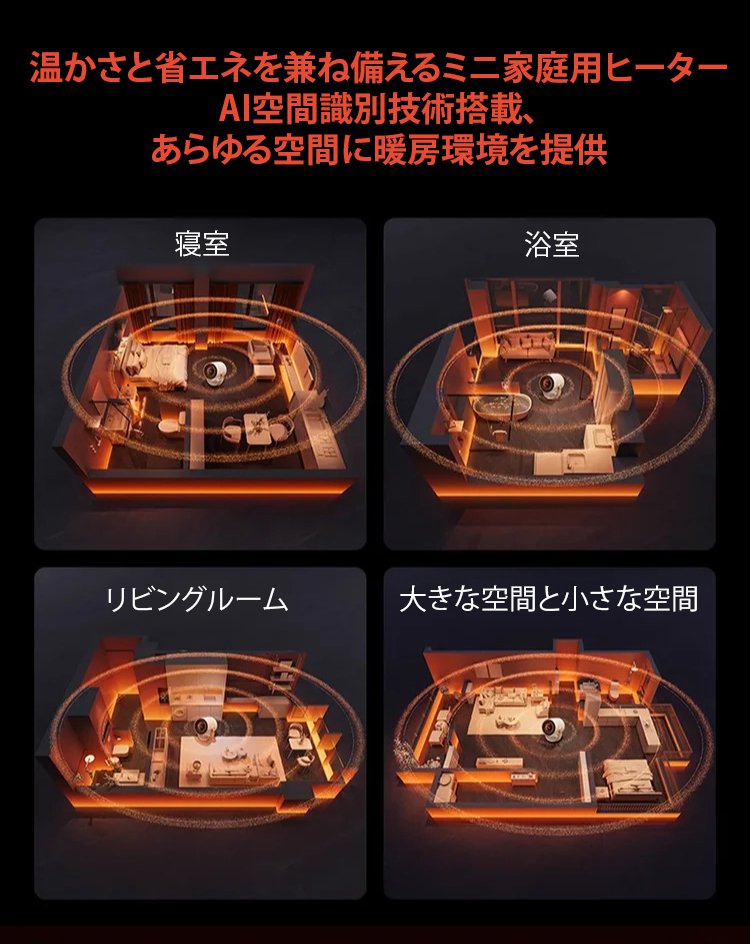 温かさと省エネを兼ね備えるミニ家庭用ヒーター
AI空間識別技術搭載、
あらゆる空間に暖房環境を提供

寝室

浴室

リビングルーム

大きな空間と小さな空間