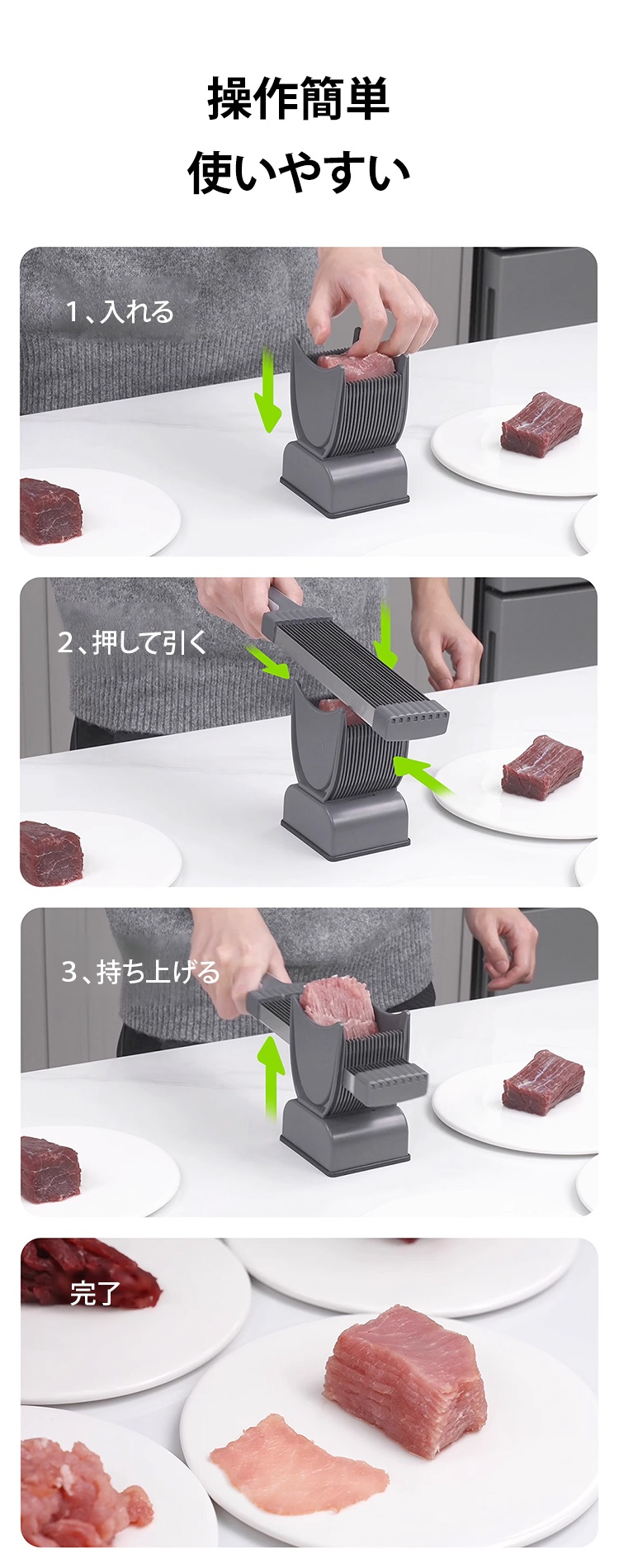 操作簡単
使いやすい

1、入れる

2、押して引く

3、持ち上げる

完了