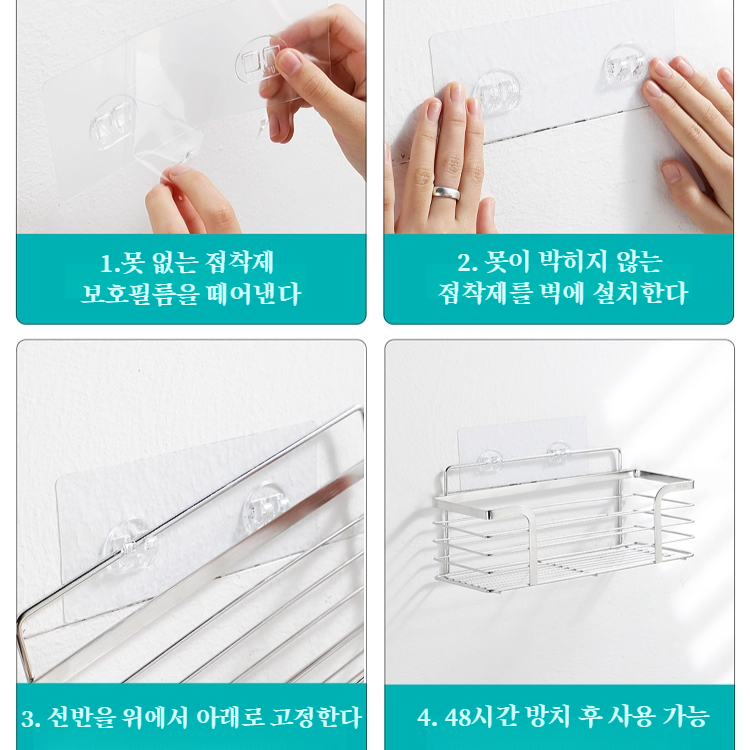 1.못 없는 접착제
보호필름을 떼어낸다

2. 못이 박히지 않는
접착제를 벽에 설치한다

3. 선반을 위에서 아래로 고정한다

4. 48시간 방치 후 사용 가능