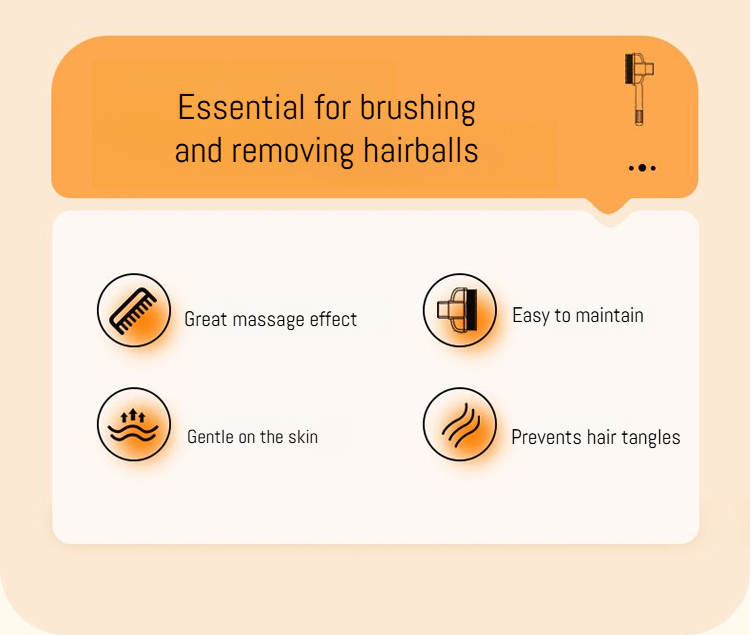 Essential for brushing and removing hairballs

Great massage effect

Easy to maintain

Gentle on the skin

Prevents hair tangles