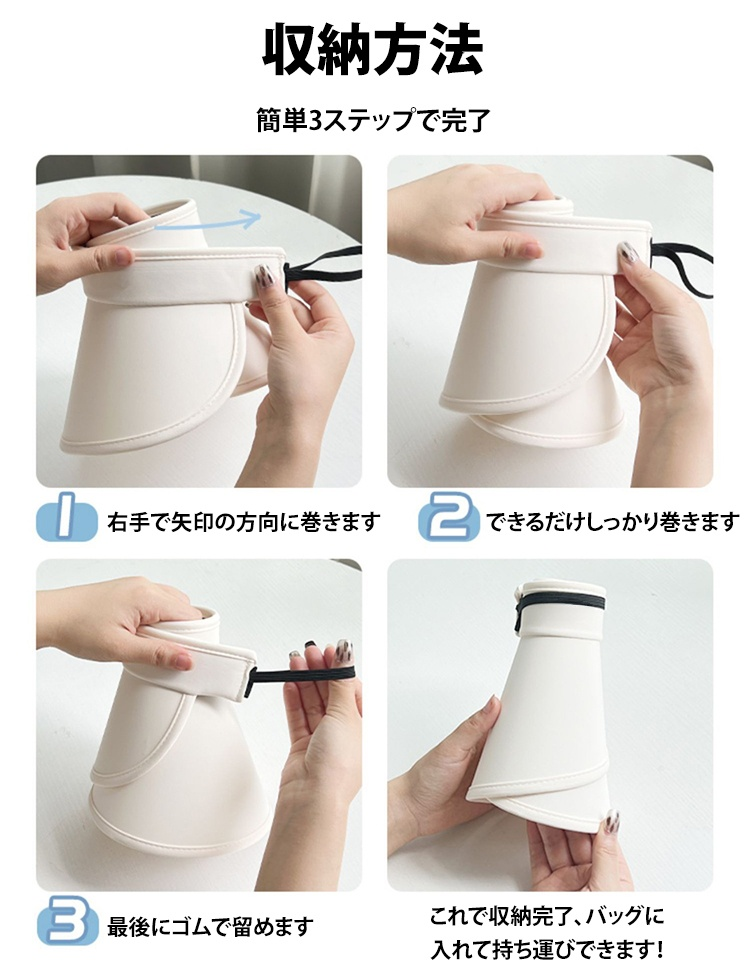 収納方法

簡単3ステップで完了

1 右手で矢印の方向に巻きます

2 できるだけしっかり巻きます

3 最後にゴムで留めます

これで収納完了、バッグに入れて持ち運びできます!