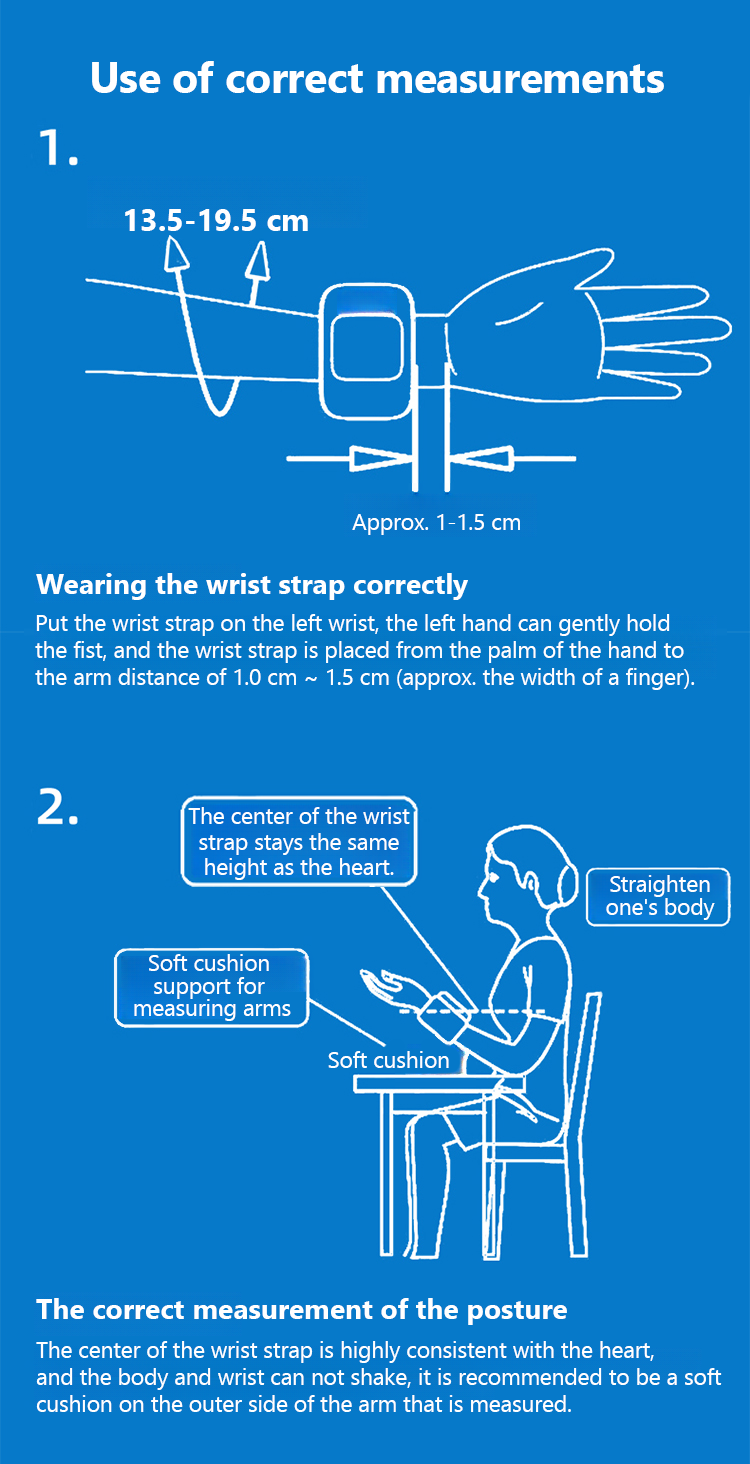 Use of correct measurements

1.

13.5-19.5 cm

Approx. 1-1.5 cm

Wearing the wrist strap correctly

Put the wrist strap on the left wrist, the left hand can gently hold the fist, and the wrist strap is placed from the palm of the hand to the arm distance of 1.0 cm ~ 1.5 cm (approx. the width of a finger).

2.

The center of the wrist strap stays the same height as the heart.

Straighten one's body

Soft cushion support for measuring arms

Soft cushion

The correct measurement of the posture

The center of the wrist strap is highly consistent with the heart, and the body and wrist can not shake, it is recommended to be a soft cushion on the outer side of the arm that is measured.