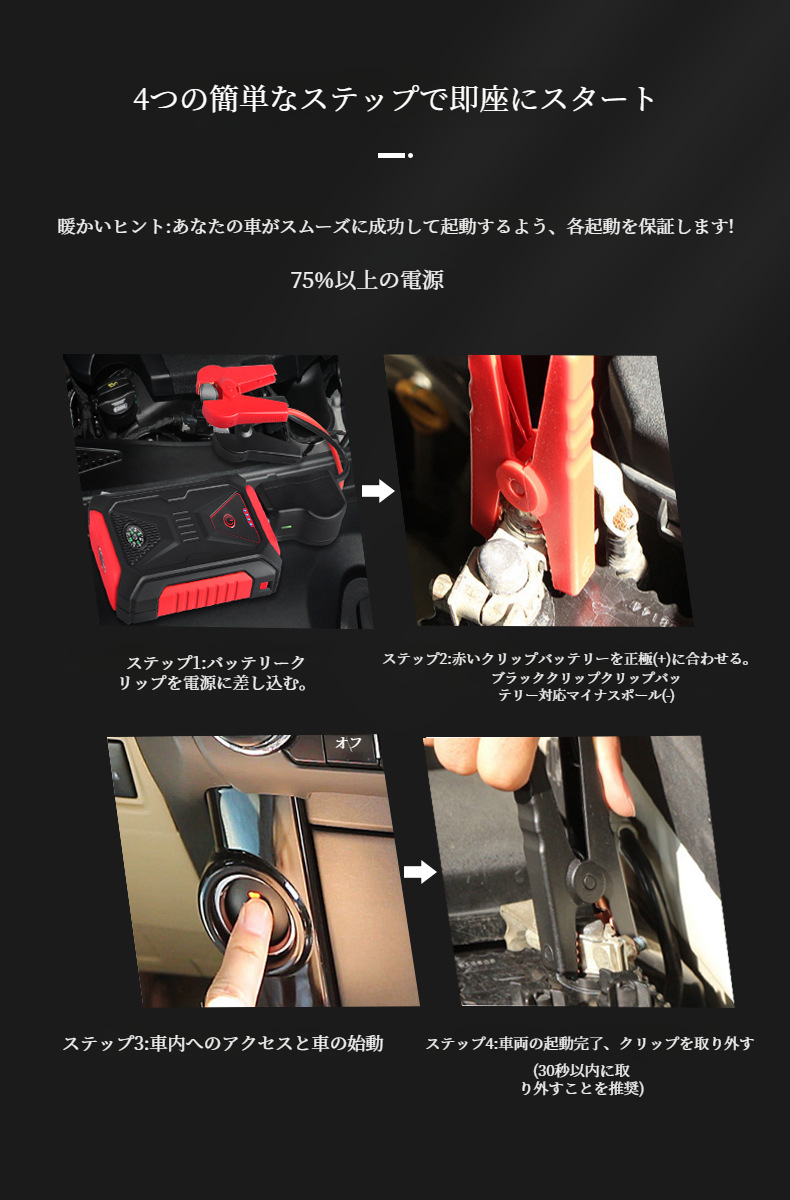 4つの簡単なステップで即座にスタート

暖かいヒント:あなたの車がスムーズに成功して起動するよう、各起動を保証します!

75%以上の電源

ステップ1:バッテリークリップを電源に差し込む。

ステップ2:赤いクリップバッテリーを正極(+)に合わせる。ブラッククリップクリップバッテリー対応マイナスポール(-)

オフ

ステップ3:車内へのアクセスと車の始動

ステップ4:車両の起動完了、クリップを取り外す

(30秒以内に取り外すことを推奨)