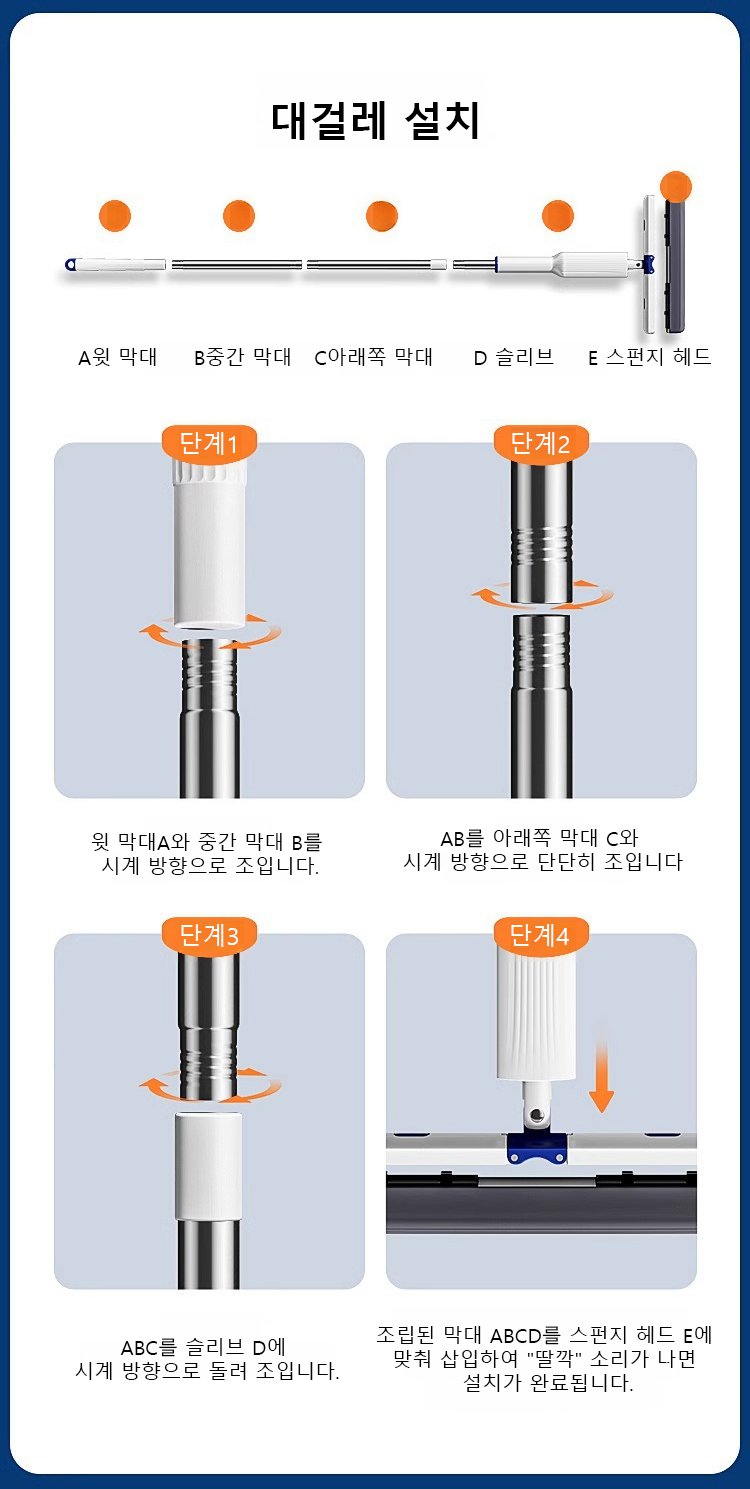 대걸레 설치

A윗 막대　B중간 막대　C아래쪽 막대　D 슬리브　E 스펀지 헤드

단계1

윗 막대A와 중간 막대 B를 시계 방향으로 조입니다.

단계2

AB를 아래쪽 막대 C와 시계 방향으로 단단히 조입니다

단계3

ABC를 슬리브 D에 시계 방향으로 돌려 조입니다.

단계4

조립된 막대 ABCD를 스펀지 헤드 E에 맞춰 삽입하여 "딸깍" 소리가 나면 설치가 완료됩니다.