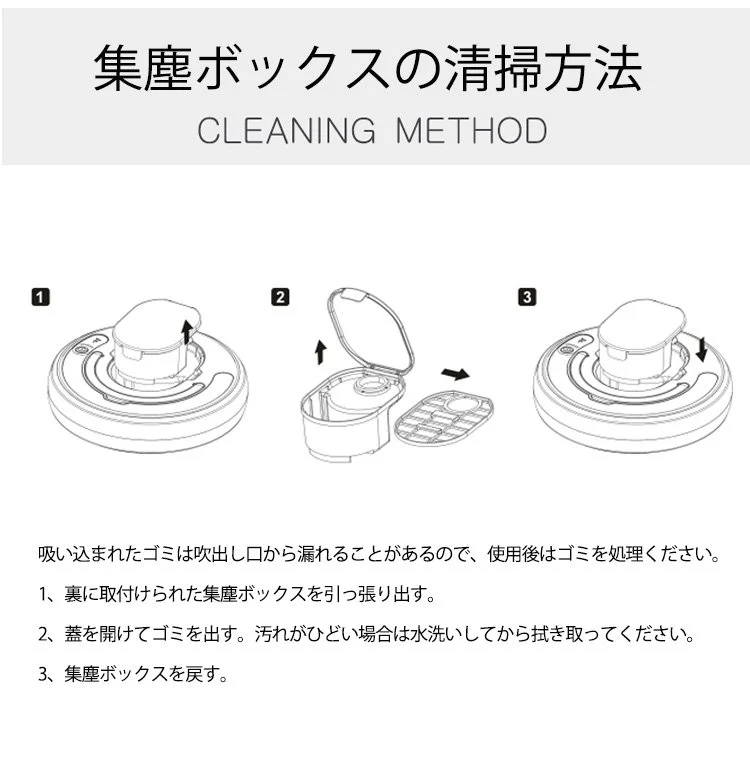 集塵ボックスの清掃方法

CLEANING METHOD

1

2

3

吸い込まれたゴミは吹出し口から漏れることがあるので、使用後はゴミを処理ください。

1、裏に取付けられた集塵ボックスを引っ張り出す。

2、蓋を開けてゴミを出す。汚れがひどい場合は水洗いしてから拭き取ってください。

3、集塵ボックスを戻す。