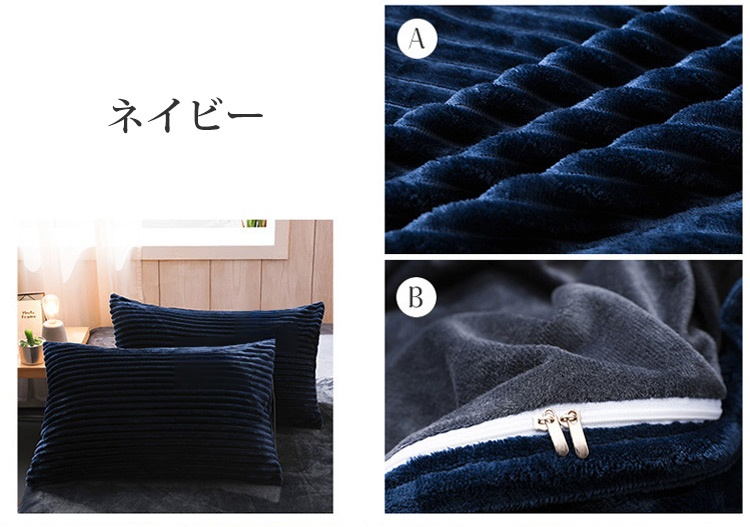 ネイビー

A

B