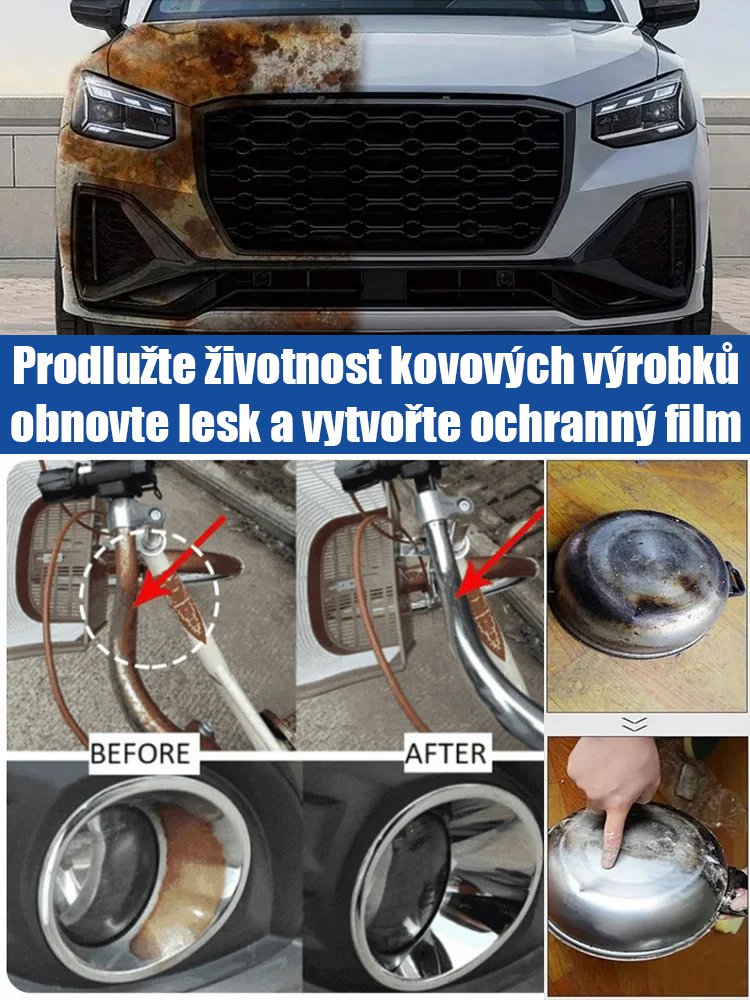 Prodlužte životnost kovových výrobků obnovte lesk a vytvořte ochranný film

BEFORE

AFTER