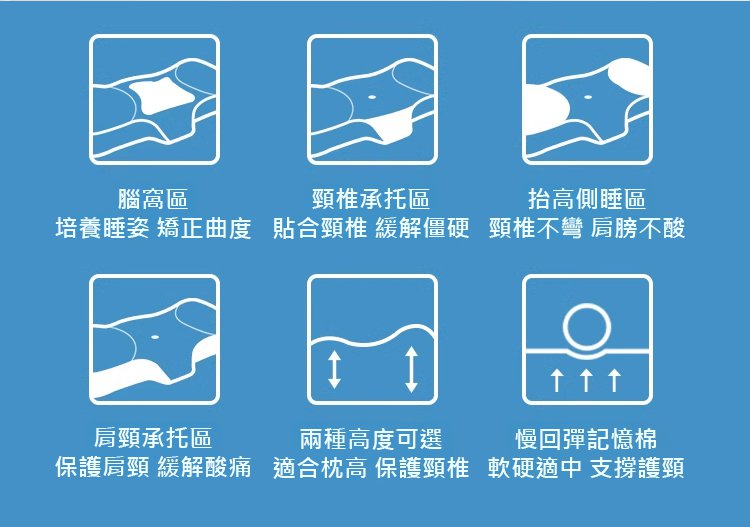 腦窩區
培養睡姿 矯正曲度

頸椎承托區
貼合頸椎 緩解僵硬

抬高側睡區
頸椎不彎 肩膀不酸

肩頸承托區
保護肩頸 緩解酸痛

兩種高度可選
適合枕高 保護頸椎

慢回彈記憶棉
軟硬適中 支撐護頸