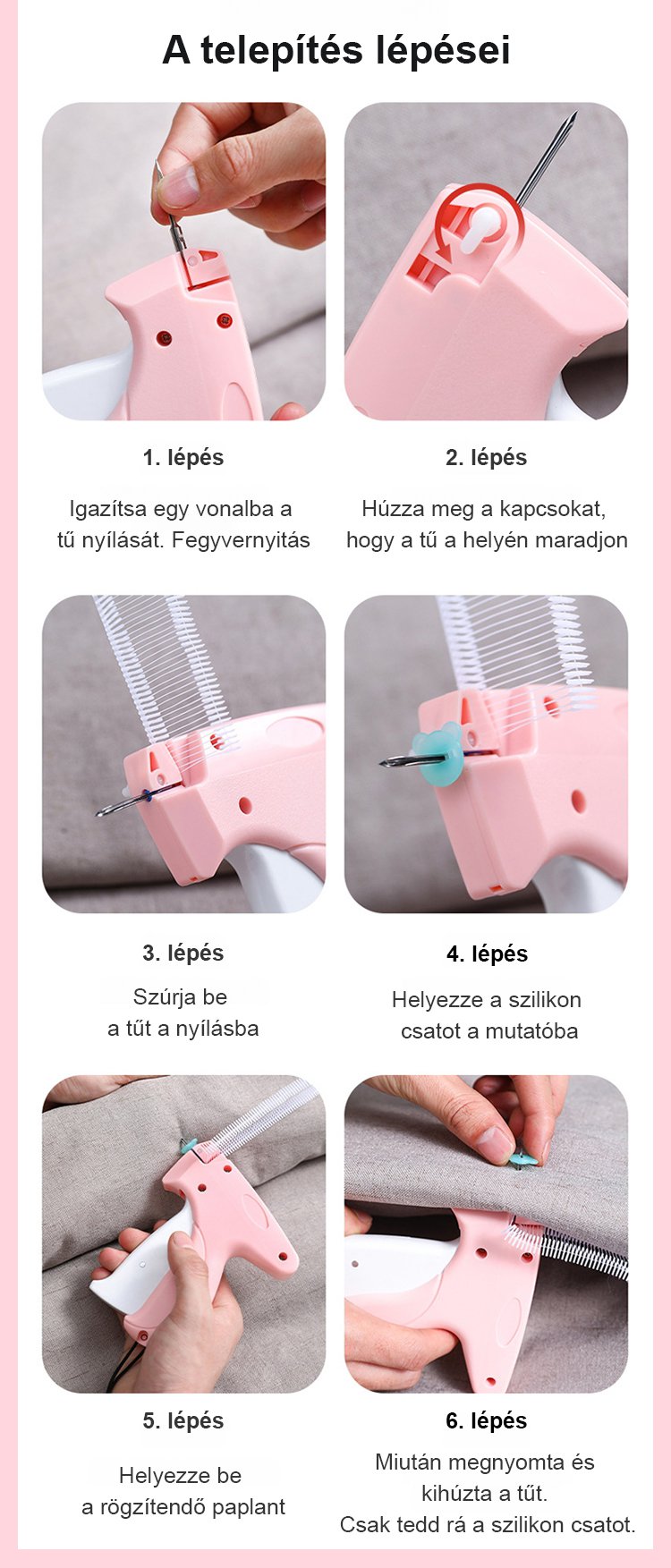 A telepítés lépései

1. lépés

Igazítsa egy vonalba a tű nyílását. Fegyvernyitás

2. lépés

Húzza meg a kapcsokat, hogy a tű a helyén maradjon

3. lépés

Szúrja be a tűt a nyílásba

4. lépés

Helyezze a szilikon csatot a mutatóba

5. lépés

Helyezze be a rögzítendő paplant

6. lépés

Miután megnyomta és kihúzta a tűt. Csak tedd rá a szilikon csatot.