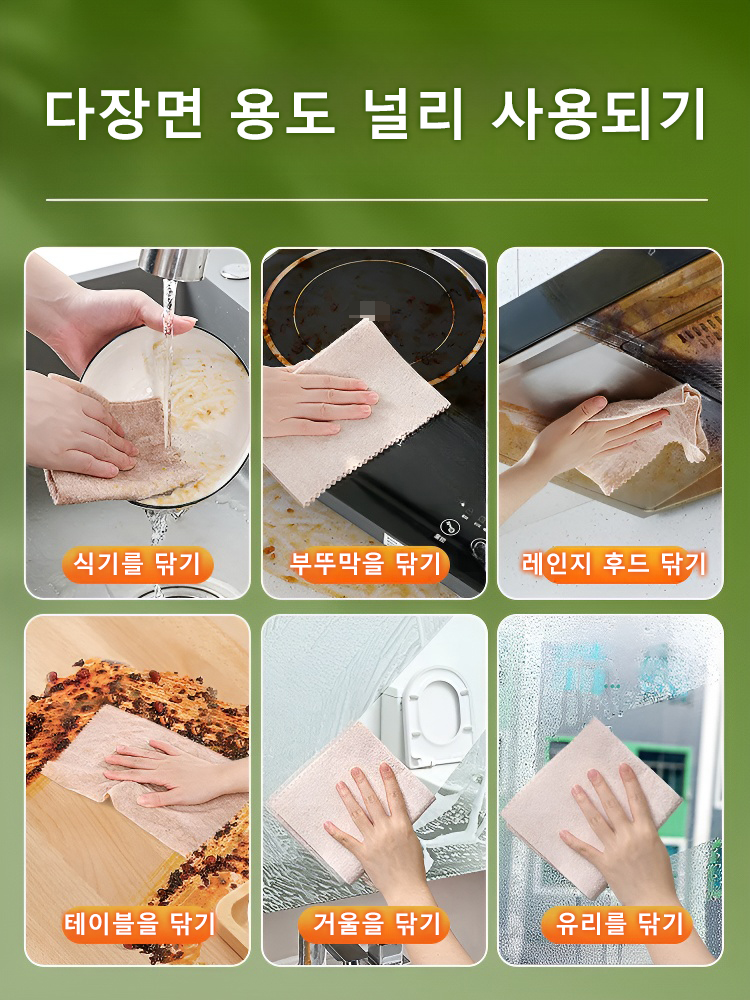 다장면 용도 널리 사용되기

식기를 닦기

부뚜막을 닦기

레인지 후드 닦기

테이블을 닦기

거울을 닦기

유리를 닦기