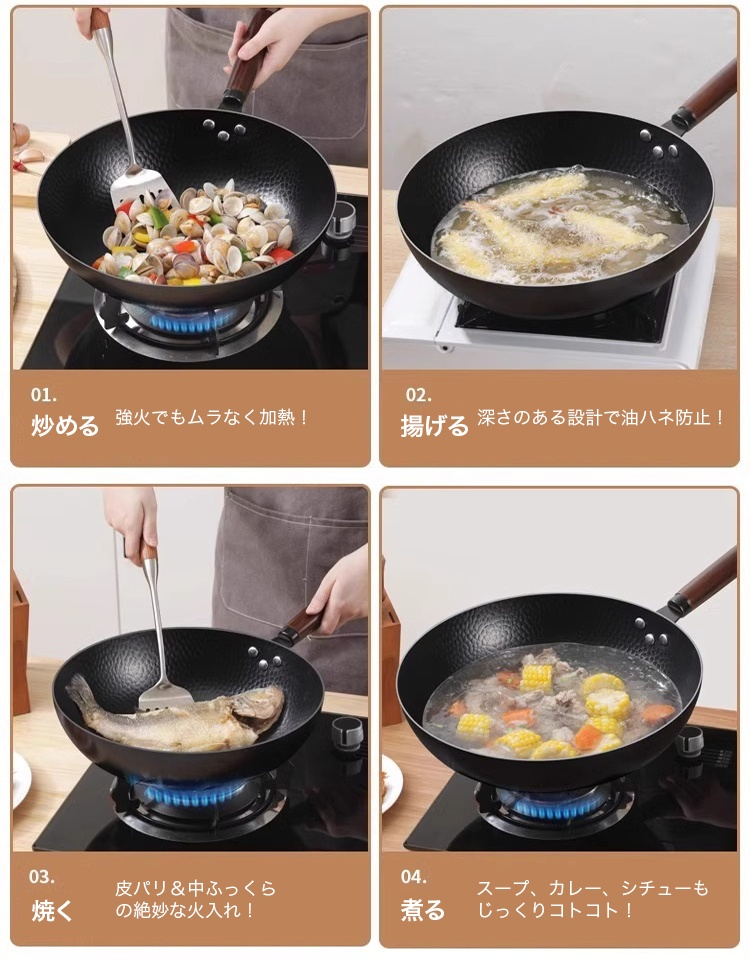 01.
炒める 強火でもムラなく加熱！

02.
揚げる 深さのある設計で油ハネ防止！

03.
焼く 皮パリ＆中ふっくらの絶妙な火入れ！

04.
煮る スープ、カレー、シチューもじっくりコトコト！