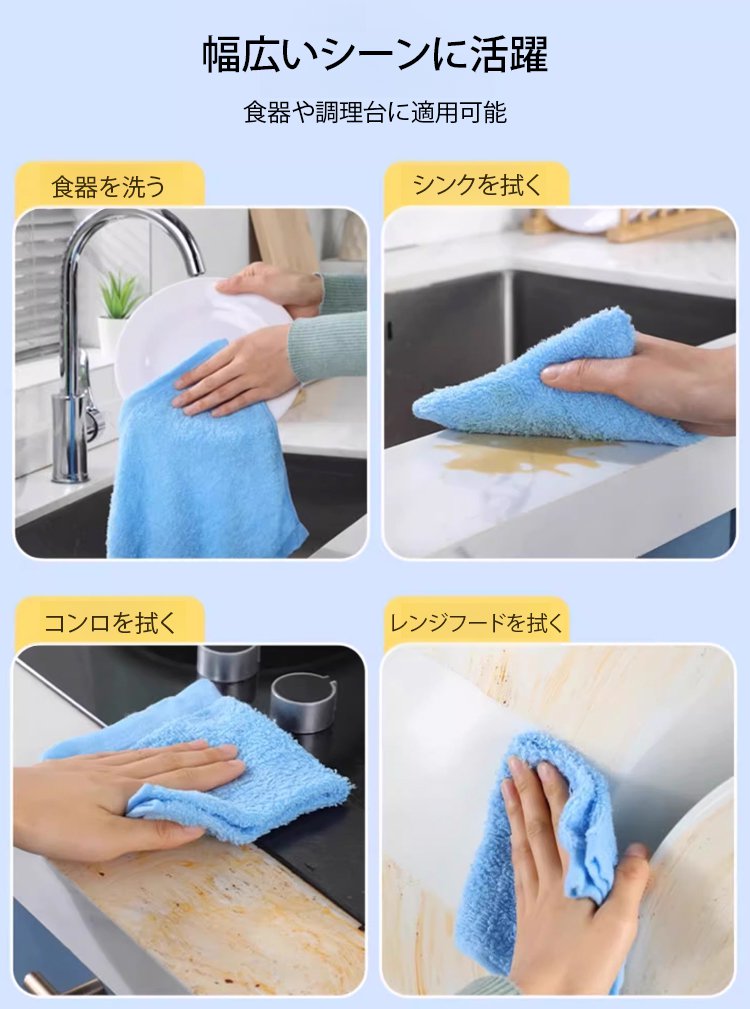 幅広いシーンに活躍

食器や調理台に適用可能

食器を洗う

シンクを拭く

コンロを拭く

レンジフードを拭く