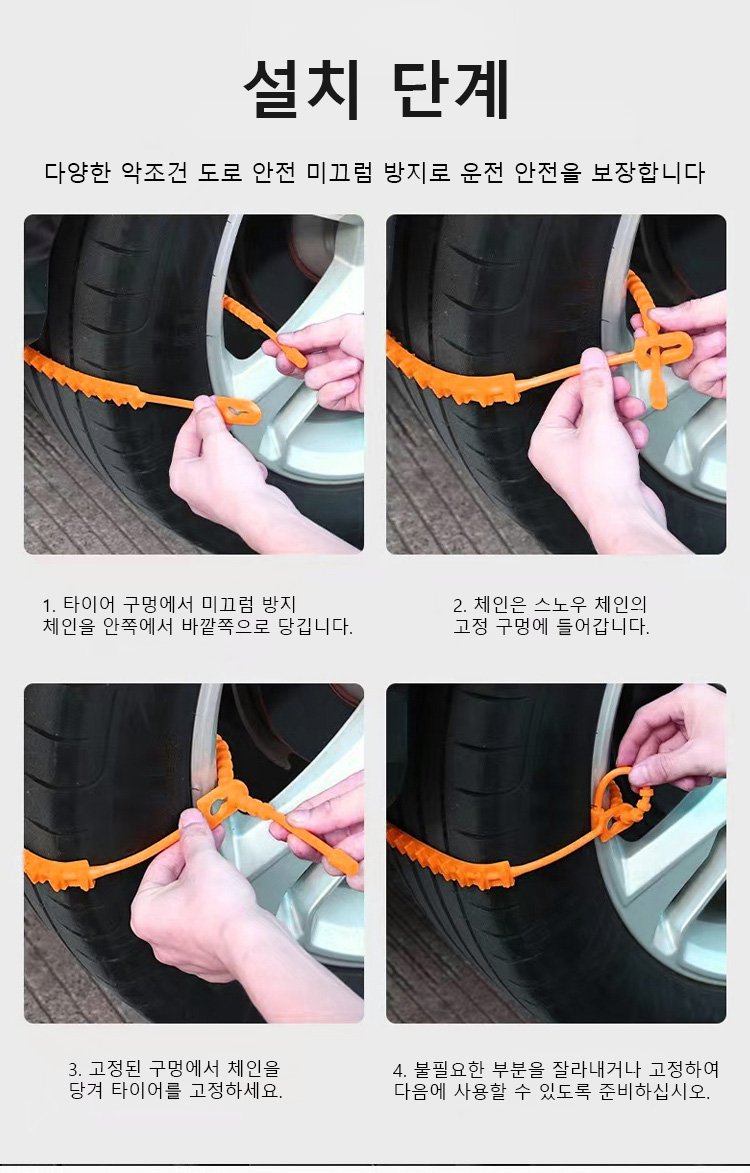 설치 단계

다양한 악조건 도로 안전 미끄럼 방지로 운전 안전을 보장합니다

1. 타이어 구멍에서 미끄럼 방지 체인을 안쪽에서 바깥쪽으로 당깁니다.

2. 체인은 스노우 체인의 고정 구멍에 들어갑니다.

3. 고정된 구멍에서 체인을 당겨 타이어를 고정하세요.

4. 불필요한 부분을 잘라내거나 고정하여 다음에 사용할 수 있도록 준비하십시오.