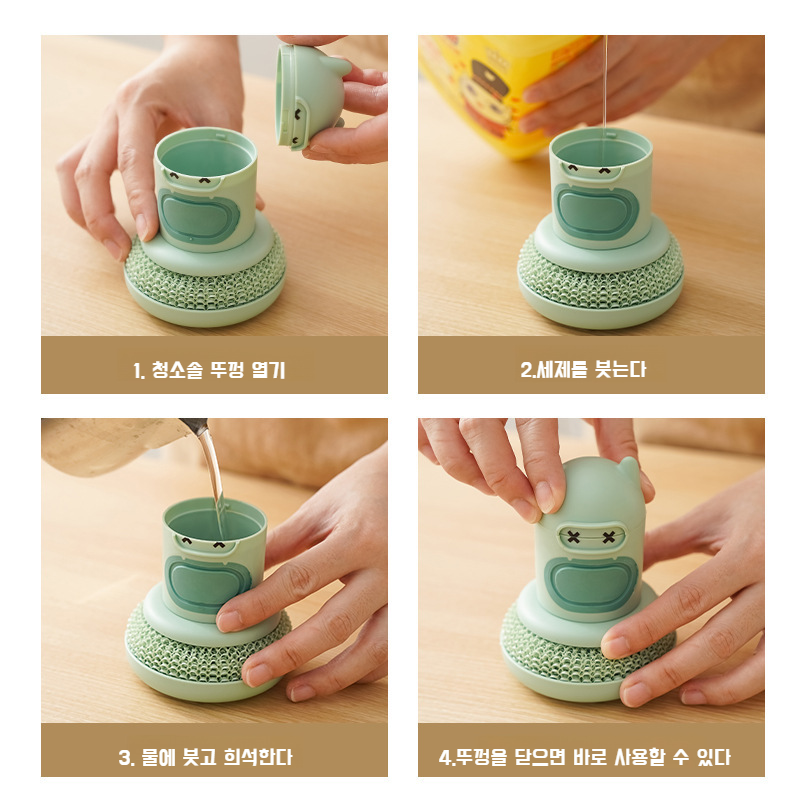 1. 청소솔 뚜껑 열기

2.세제를 붓는다

3. 물에 붓고 희석한다

4.뚜껑을 닫으면 바로 사용할 수 있다