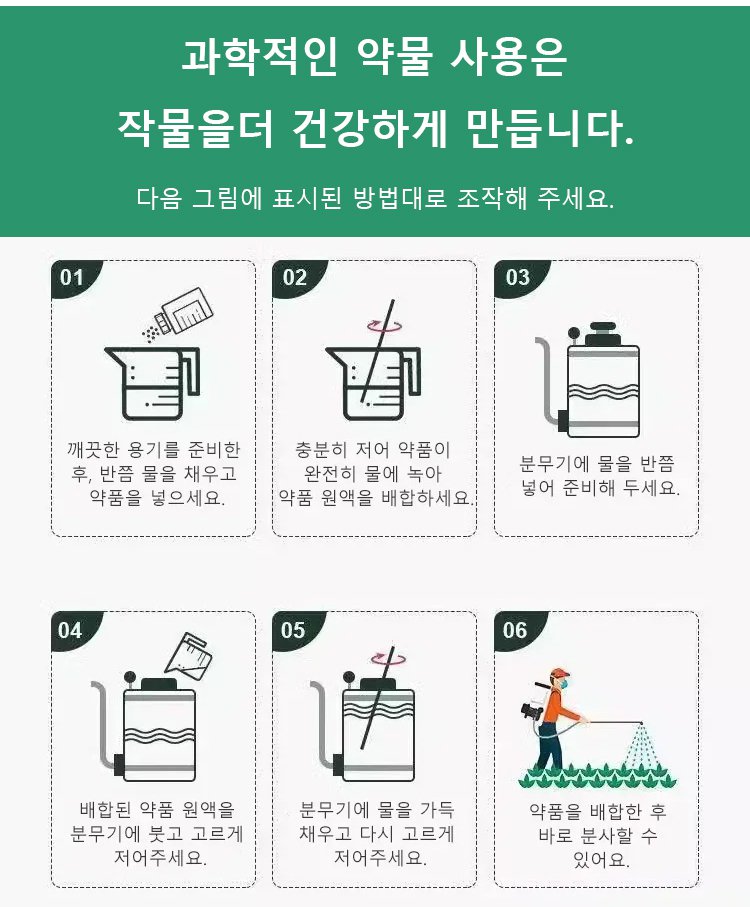 과학적인 약물 사용은
작물을더 건강하게 만듭니다.

다음 그림에 표시된 방법대로 조작해 주세요.

01
깨끗한 용기를 준비한 후, 반쯤 물을 채우고 약품을 넣으세요.

02
충분히 저어 약품이 완전히 물에 녹아 약품 원액을 배합하세요.

03
분무기에 물을 반쯤 넣어 준비해 두세요.

04
배합된 약품 원액을 분무기에 붓고 고르게 저어주세요.

05
분무기에 물을 가득 채우고 다시 고르게 저어주세요.

06
약품을 배합한 후 바로 분사할 수 있어요.