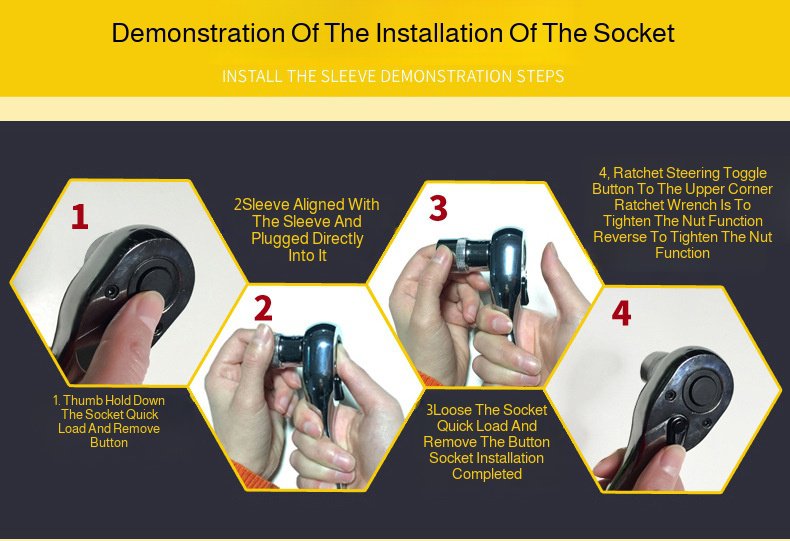 Demonstration Of The Installation Of The Socket

INSTALL THE SLEEVE DEMONSTRATION STEPS

1

1. Thumb Hold Down The Socket Quick Load And Remove Button

2Sleeve Aligned With The Sleeve And Plugged Directly Into It

2

3

3Loose The Socket Quick Load And Remove The Button Socket Installation Completed

4, Ratchet Steering Toggle Button To The Upper Corner Ratchet Wrench Is To Tighten The Nut Function Reverse To Tighten The Nut Function

4