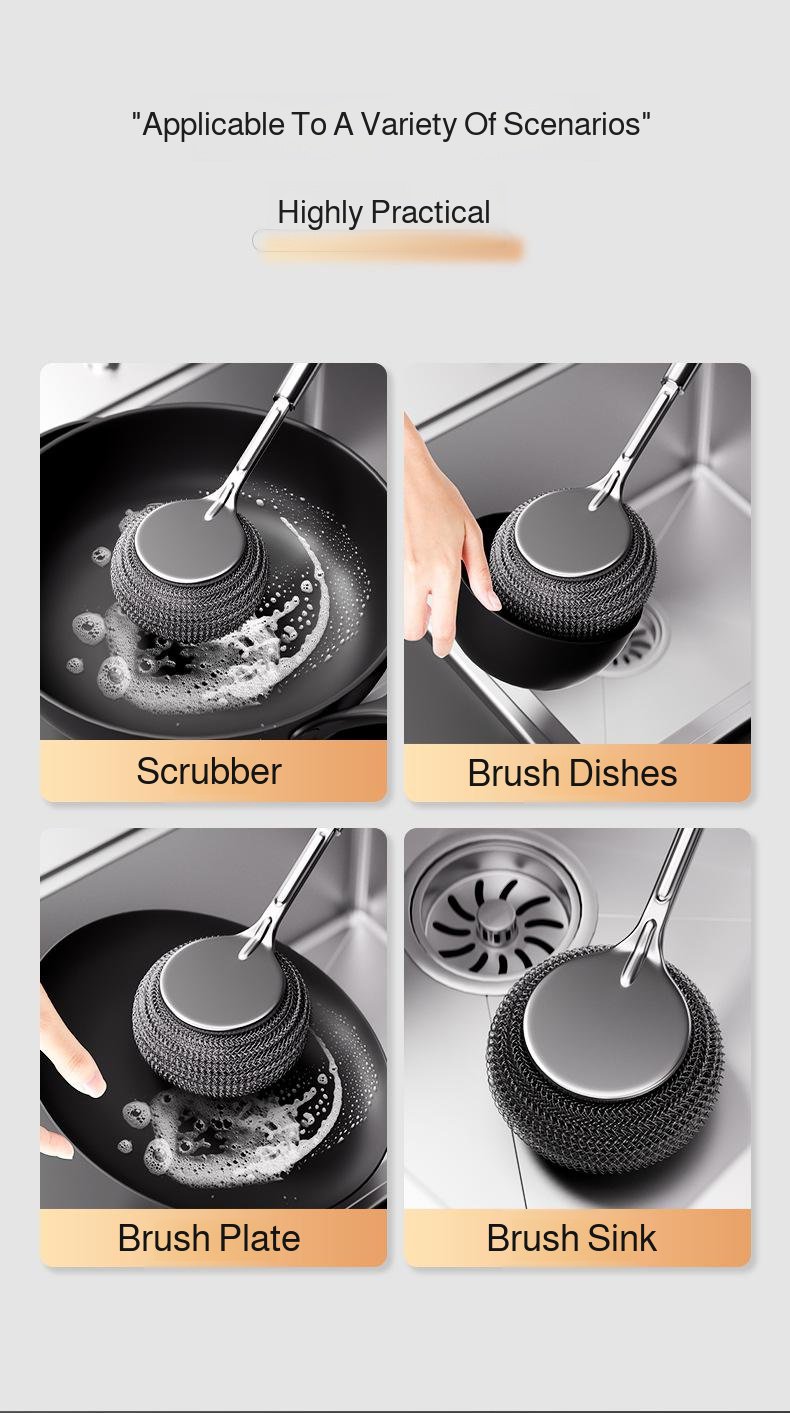 "Applicable To A Variety Of Scenarios"

Highly Practical

Scrubber

Brush Dishes

Brush Plate

Brush Sink