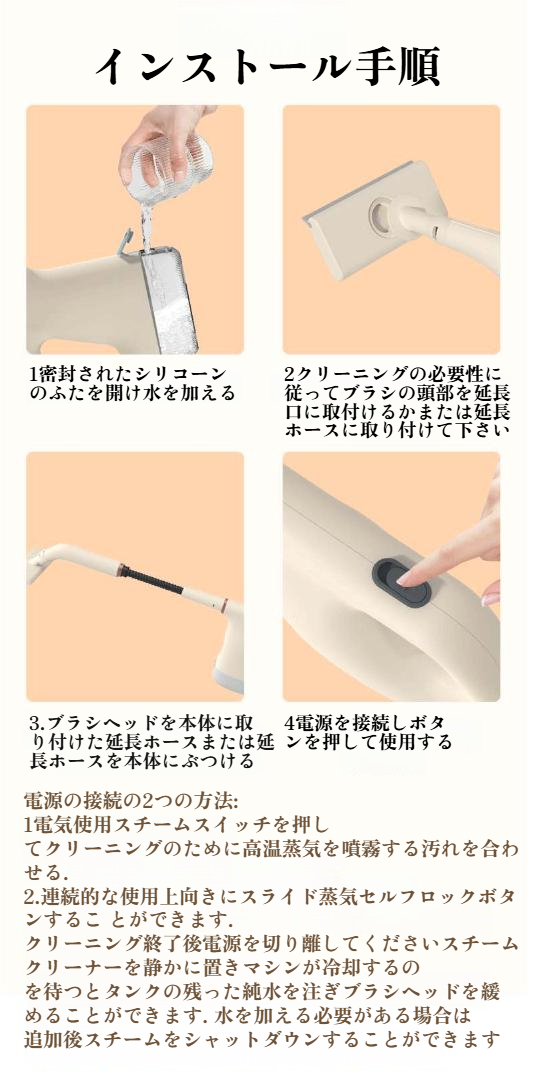 インストール手順

1密封されたシリコーンのふたを開け水を加える

2クリーニングの必要性に従ってブラシの頭部を延長口に取付けるかまたは延長ホースに取り付けて下さい

3.ブラシヘッドを本体に取り付けた延長ホースまたは延長ホースを本体にぶつける

4電源を接続しボタンを押して使用する

電源の接続の2つの方法:
1電気使用スチームスイッチを押してクリーニングのために高温蒸気を噴霧する汚れを合わせる.
2.連続的な使用上向きにスライド蒸気セルフロックボタンするこ とができます.
クリーニング終了後電源を切り離してくださいスチームクリーナーを静かに置きマシンが冷却するのを待つとタンクの残った純水を注ぎブラシヘッドを緩めることができます. 水を加える必要がある場合は追加後スチームをシャットダウンすることができます