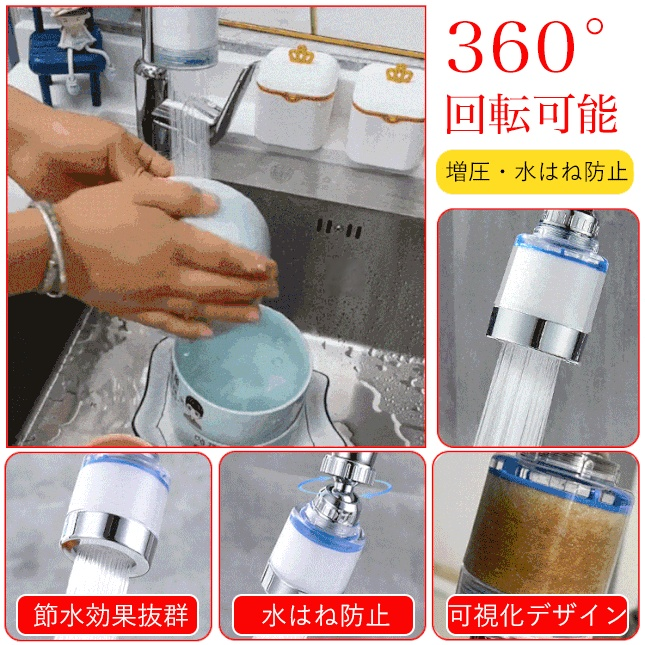 360°
回転可能

増圧・水はね防止

節水効果抜群

水はね防止

可視化デザイン