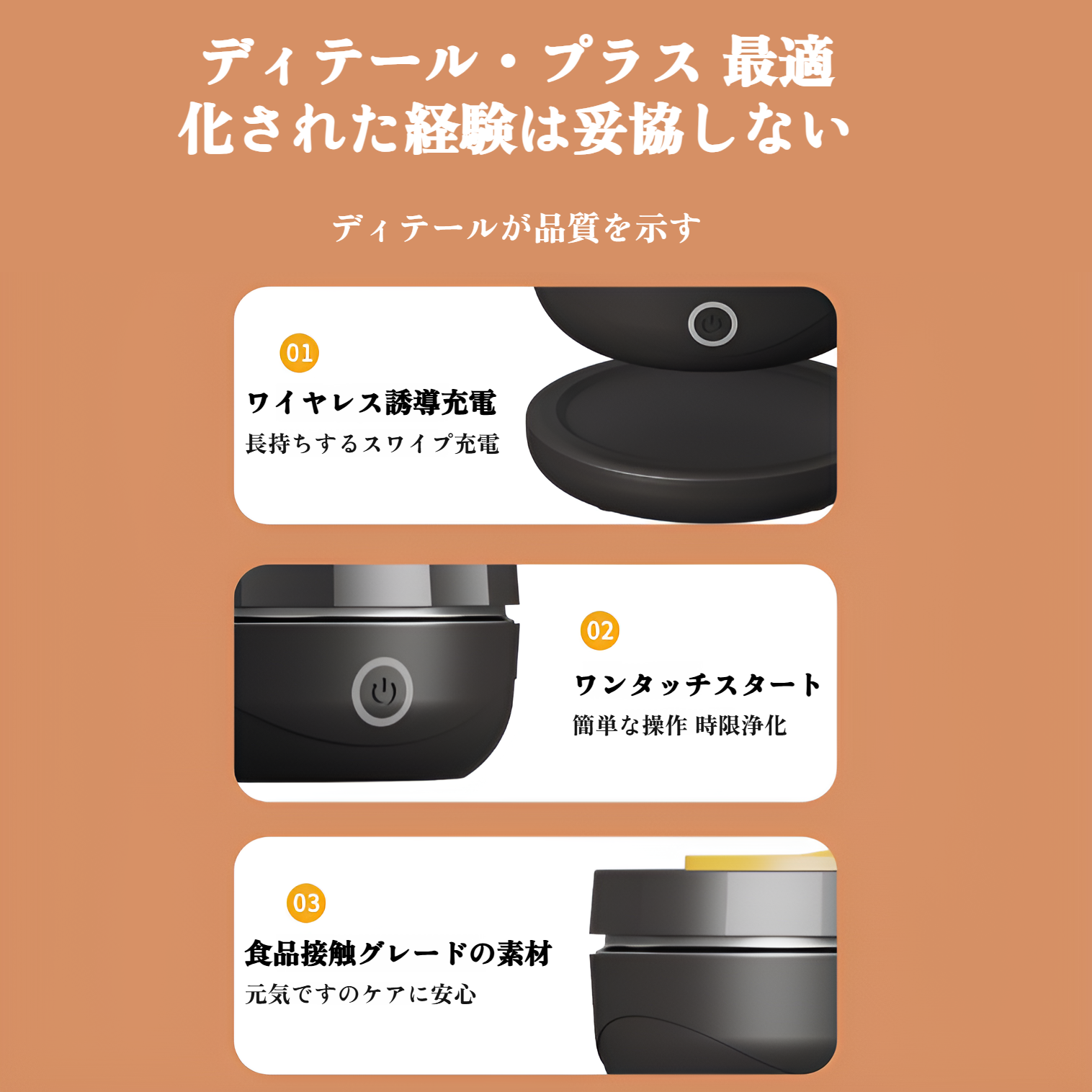 ディテール・プラス 最適化された経験は妥協しない

ディテールが品質を示す

01

ワイヤレス誘導充電

長持ちするスワイプ充電

02

ワンタッチスタート

簡単な操作 時限浄化

03

食品接触グレードの素材

元気ですのケアに安心