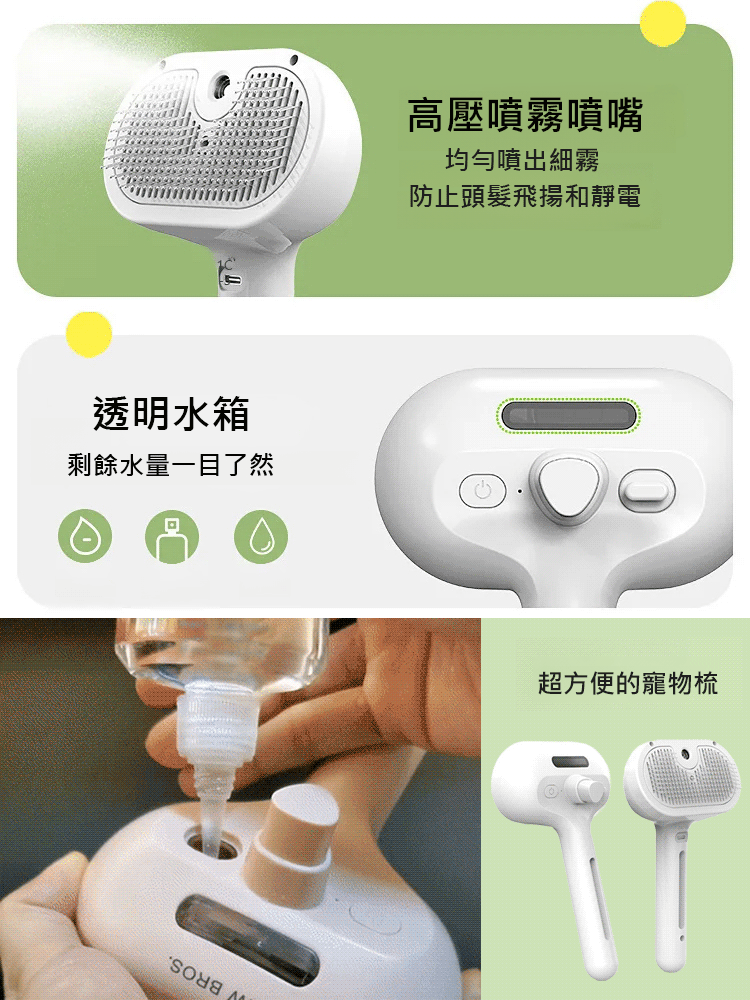 高壓噴霧噴嘴
均勻噴出細霧
防止頭髮飛揚和靜電

透明水箱
剩餘水量一目了然

超方便的寵物梳

W BROS.