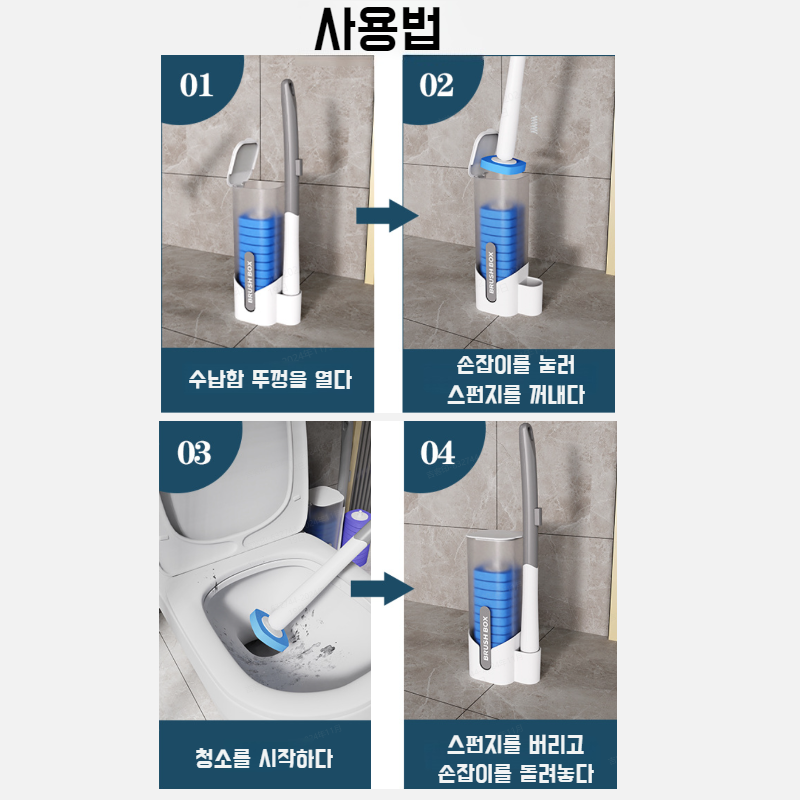 사용법

01

BRUSH BOX

수납함 뚜껑을 열다

02

BRUSH BOX

손잡이를 눌러 스펀지를 꺼내다

03

청소를 시작하다

04

BRUSH BOX

스펀지를 버리고 손잡이를 돌려놓다