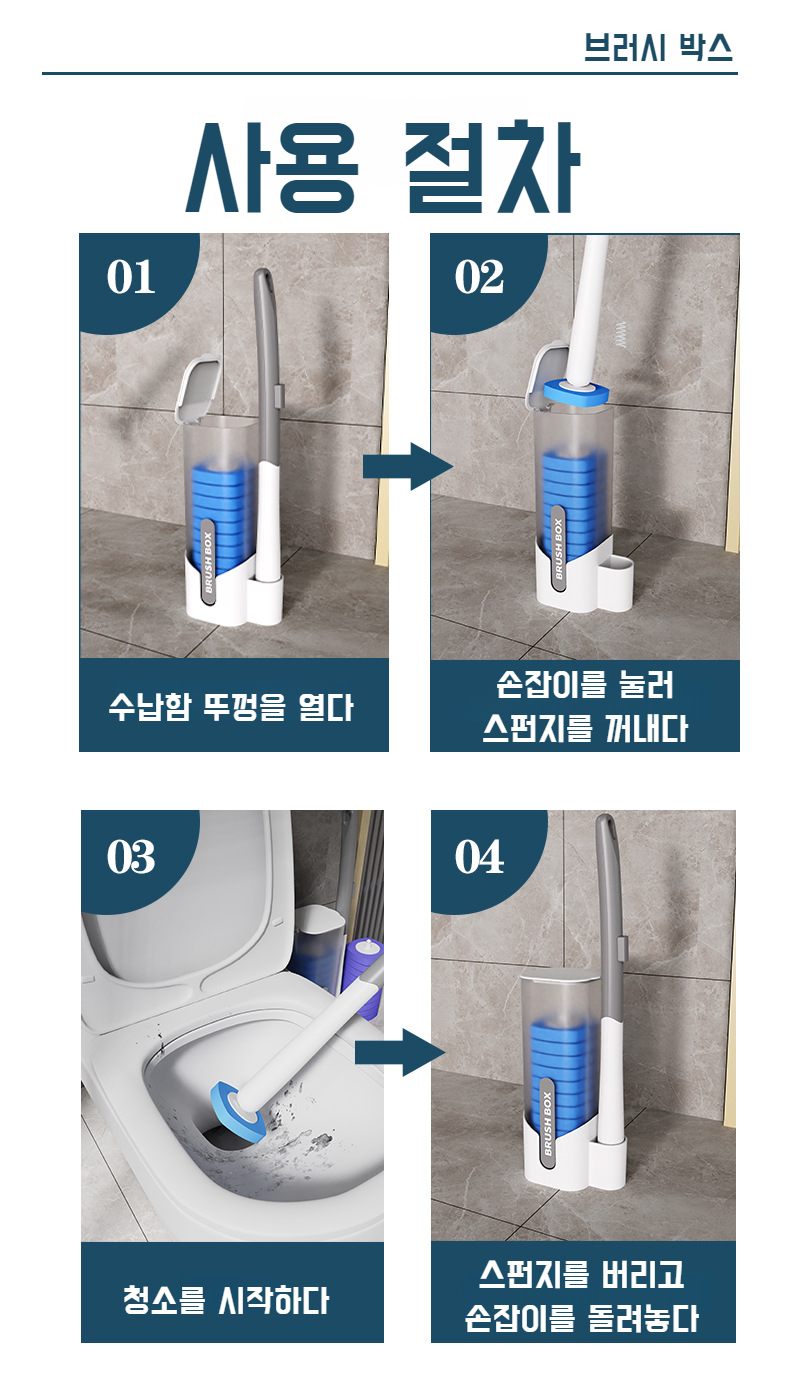 브러시 박스

사용 절차

01

BRUSH BOX

수납함 뚜껑을 열다

02

BRUSH BOX

손잡이를 눌러
스펀지를 꺼내다

03

청소를 시작하다

04

BRUSH BOX

스펀지를 버리고
손잡이를 돌려놓다