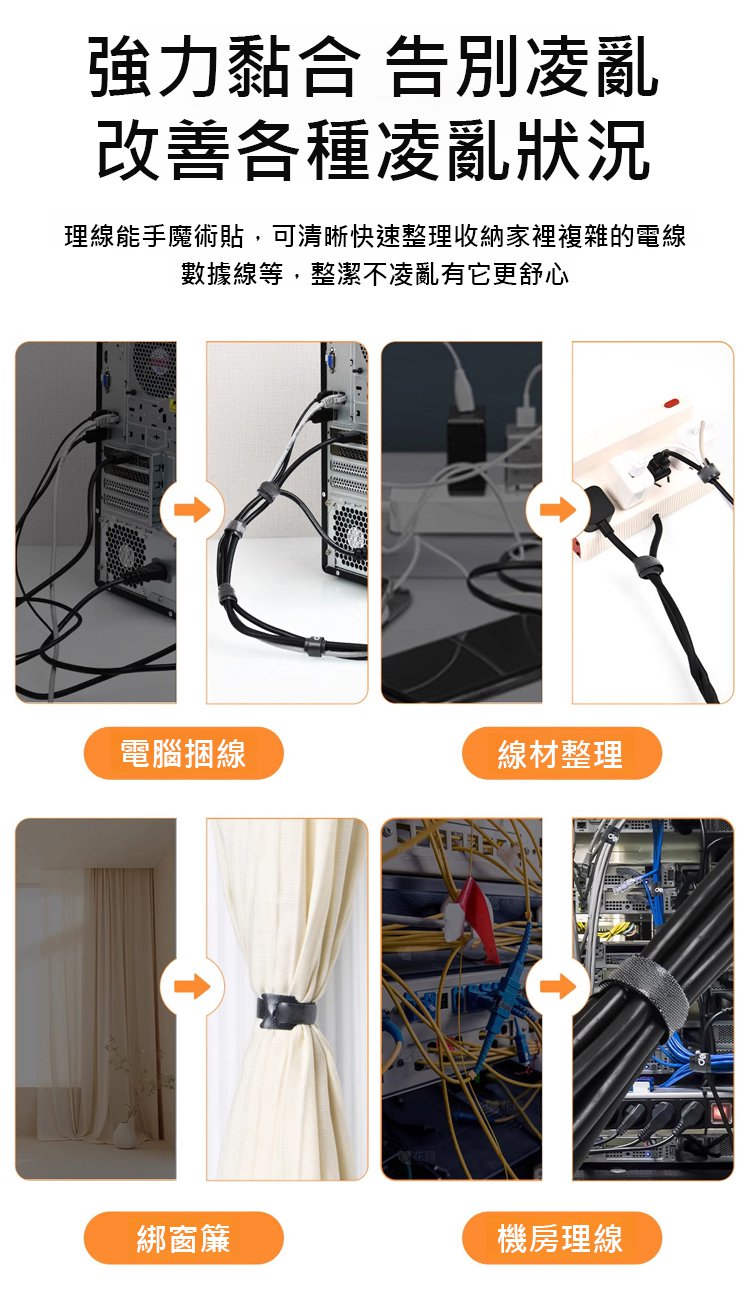 強力黏合 告別凌亂
改善各種凌亂狀況

理線能手魔術貼，可清晰快速整理收納家裡複雜的電線數據線等，整潔不凌亂有它更舒心

電腦捆線

線材整理

綁窗簾

機房理線