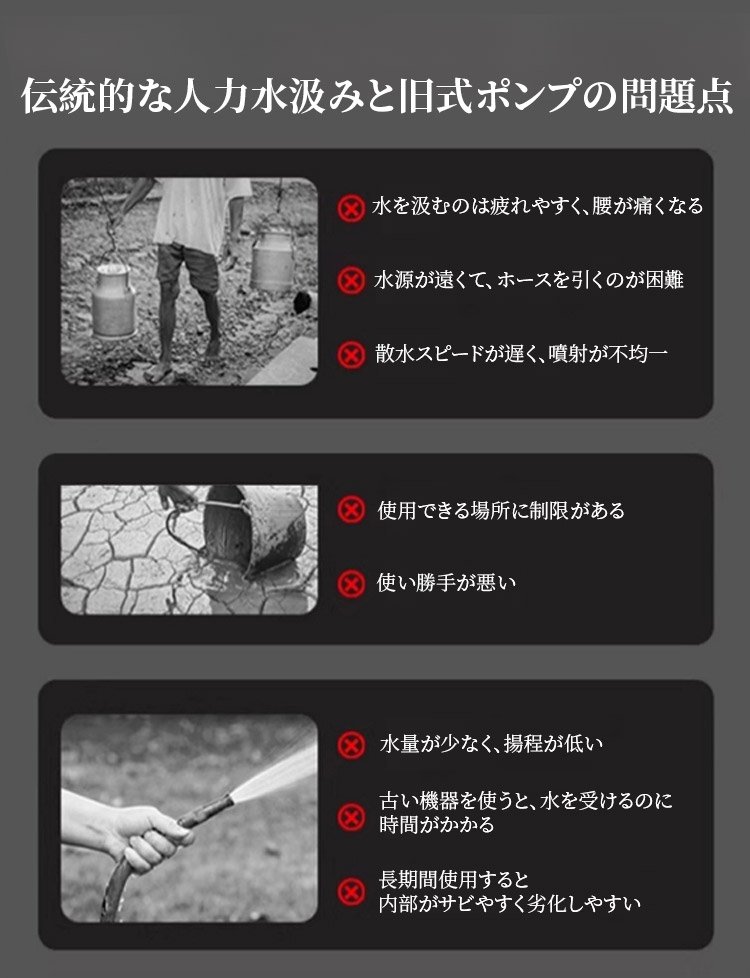 伝統的な人力水汲みと旧式ポンプの問題点

水を汲むのは疲れやすく、腰が痛くなる

水源が遠くて、ホースを引くのが困難

散水スピードが遅く、噴射が不均一

使用できる場所に制限がある

使い勝手が悪い

水量が少なく、揚程が低い

古い機器を使うと、水を受けるのに時間がかかる

長期間使用すると内部がサビやすく劣化しやすい