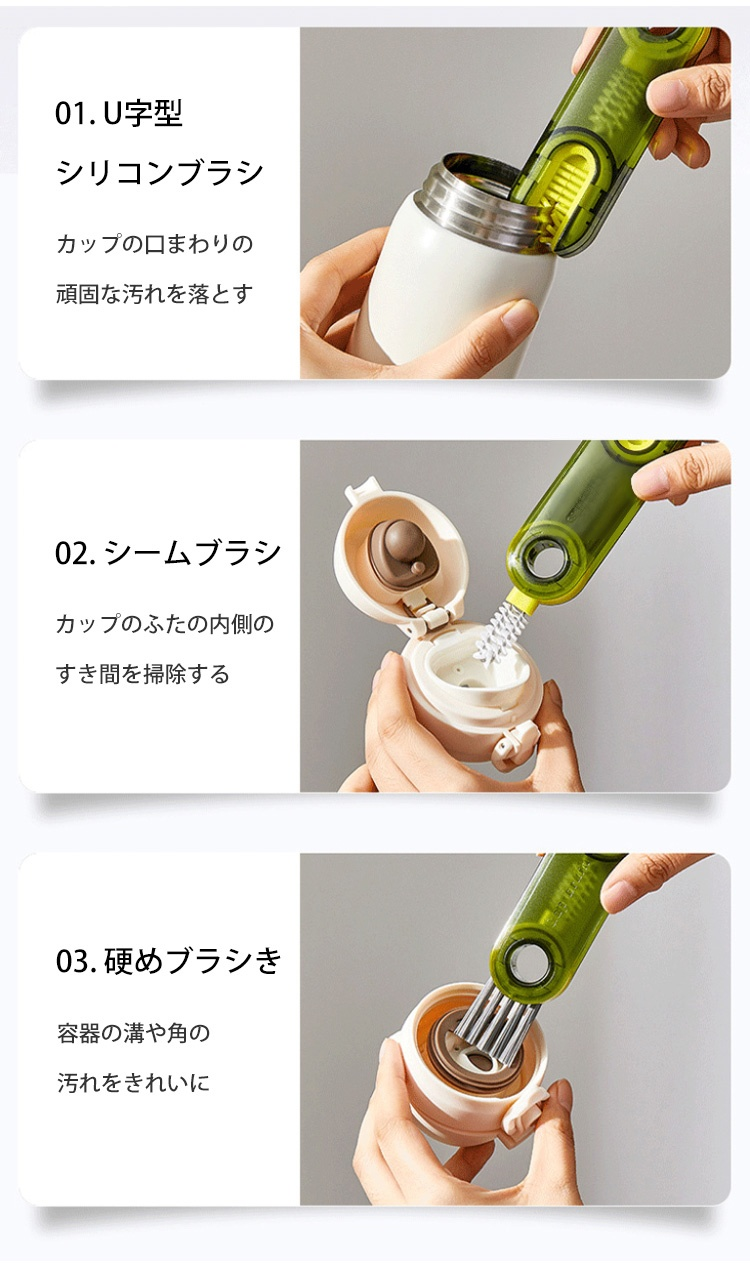 01. U字型
シリコンブラシ

カップの口まわりの
頑固な汚れを落とす

02. シームブラシ

カップのふたの内側の
すき間を掃除する

03. 硬めブラシき

容器の溝や角の
汚れをきれいに