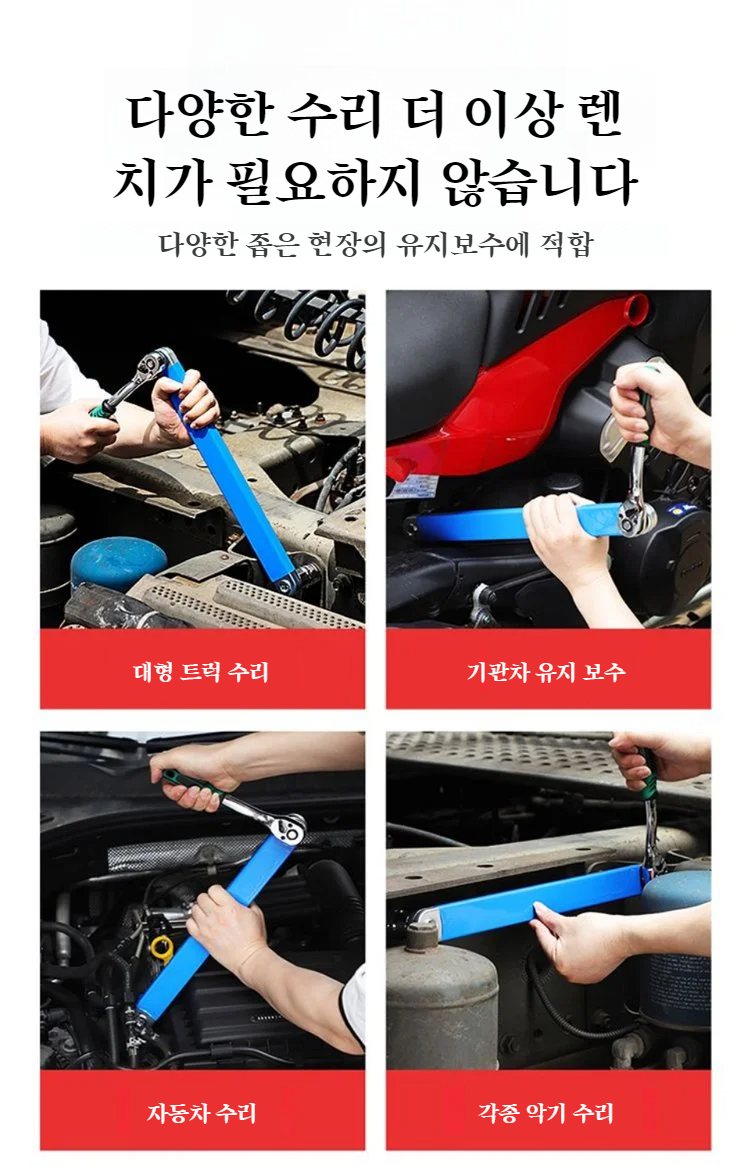 다양한 수리 더 이상 렌치가 필요하지 않습니다

다양한 좁은 현장의 유지보수에 적합

대형 트럭 수리

기관차 유지 보수

자동차 수리

각종 악기 수리