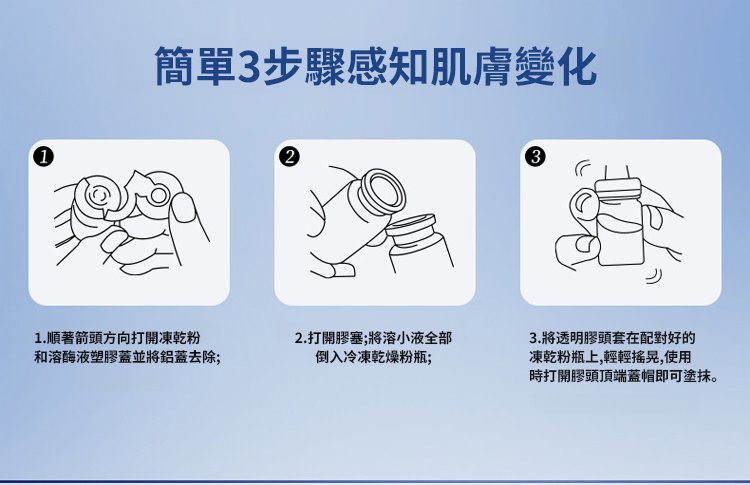 簡單3步驟感知肌膚變化

1

2

3

1.順著箭頭方向打開凍乾粉和溶酶液塑膠蓋並將鋁蓋去除;

2.打開膠塞;將溶小液全部倒入冷凍乾燥粉瓶;

3.將透明膠頭套在配對好的凍乾粉瓶上,輕輕搖晃,使用時打開膠頭頂端蓋帽即可塗抹。