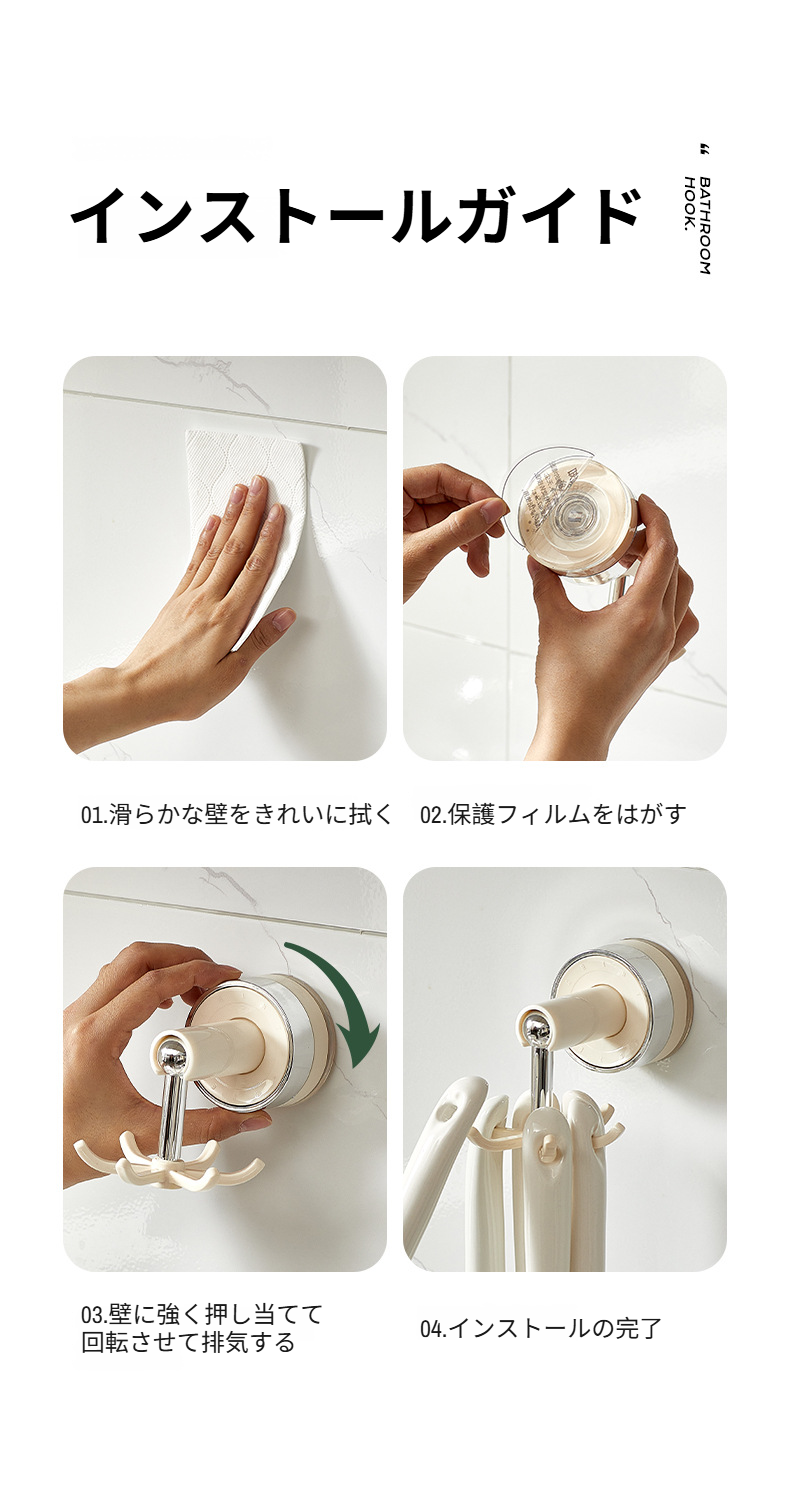 インストールガイド

“ BATHROOM HOOK.

01.滑らかな壁をきれいに拭く

02.保護フィルムをはがす

03.壁に強く押し当てて回転させて排気する

04.インストールの完了