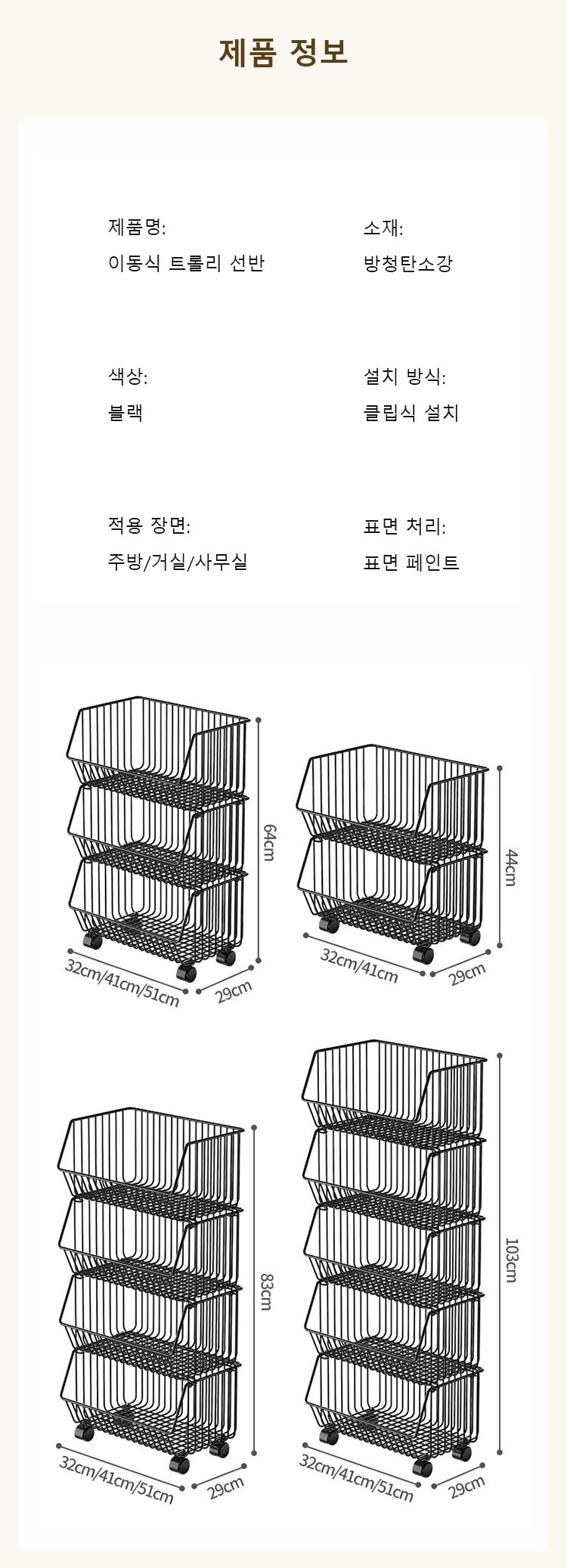 제품 정보

제품명:
이동식 트롤리 선반

소재:
방청탄소강

색상:
블랙

설치 방식:
클립식 설치

적용 장면:
주방/거실/사무실

표면 처리:
표면 페인트

64cm
32cm/41cm/51cm
29cm

44cm
32cm/41cm
29cm

83cm
32cm/41cm/51cm
29cm

103cm
32cm/41cm/51cm
29cm