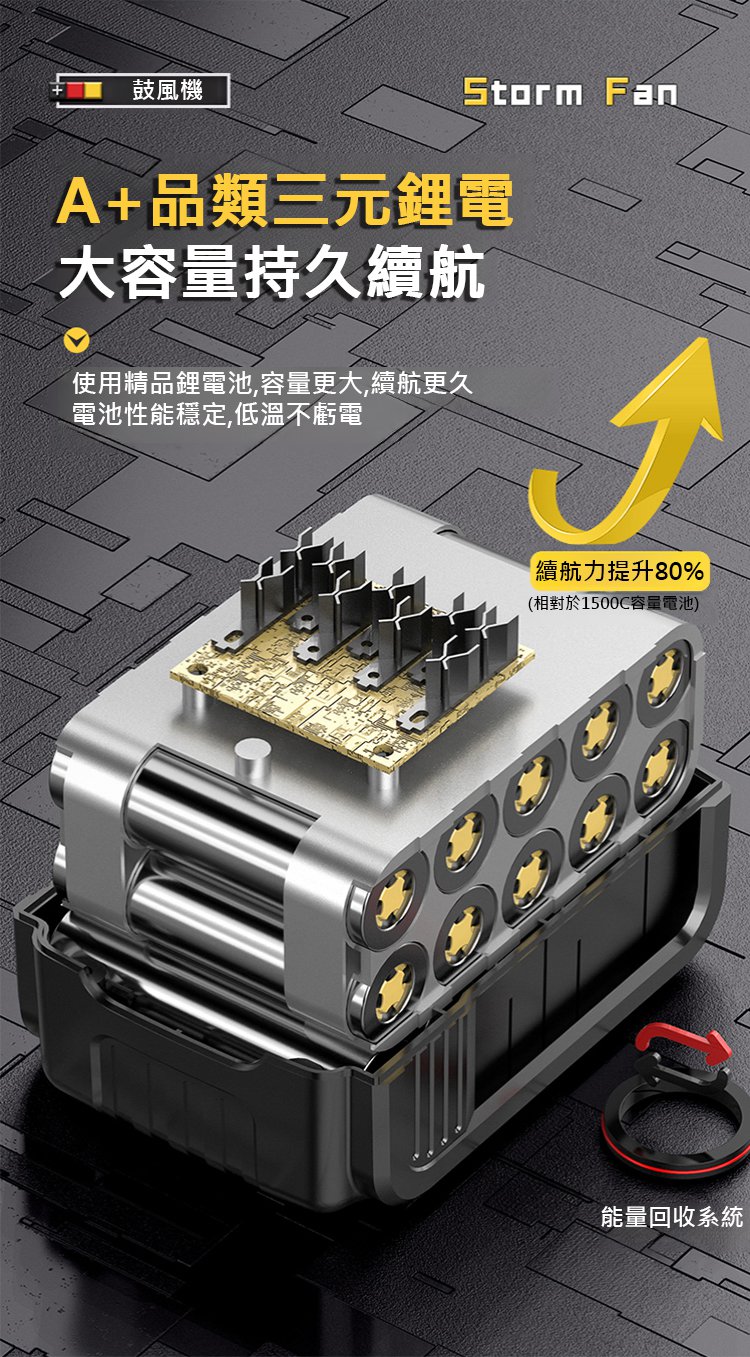 鼓風機

Storm Fan

A+品類三元鋰電
大容量持久續航

使用精品鋰電池,容量更大,續航更久
電池性能穩定,低溫不虧電

續航力提升80%
(相對於1500C容量電池)

能量回收系統