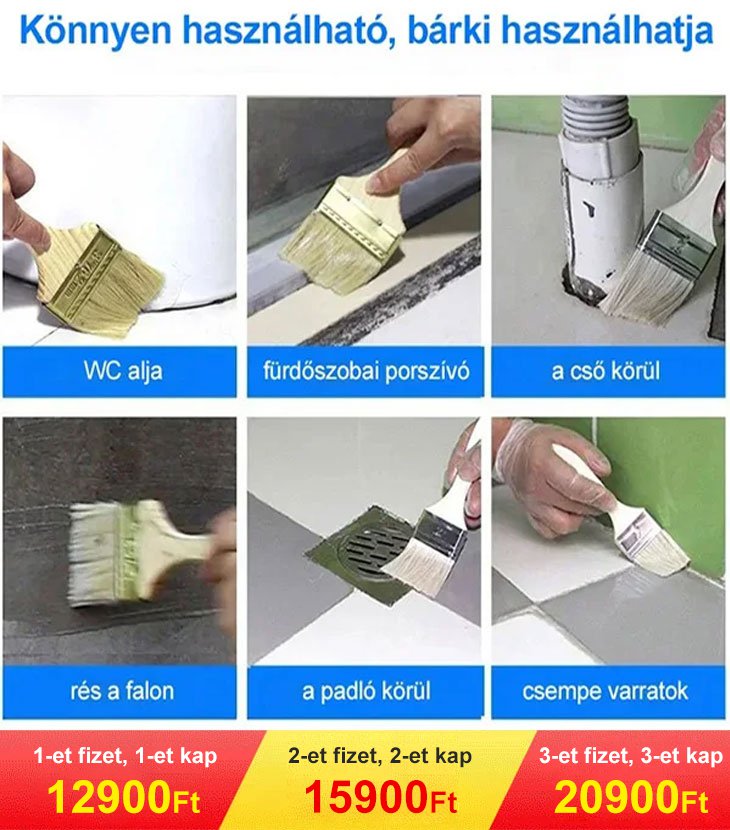 Könnyen használható, bárki használhatja

WC alja

fürdőszobai porszívó

a cső körül

rés a falon

a padló körül

csempe varratok

1-et fizet, 1-et kap
12900Ft

2-et fizet, 2-et kap
15900Ft

3-et fizet, 3-et kap
20900Ft