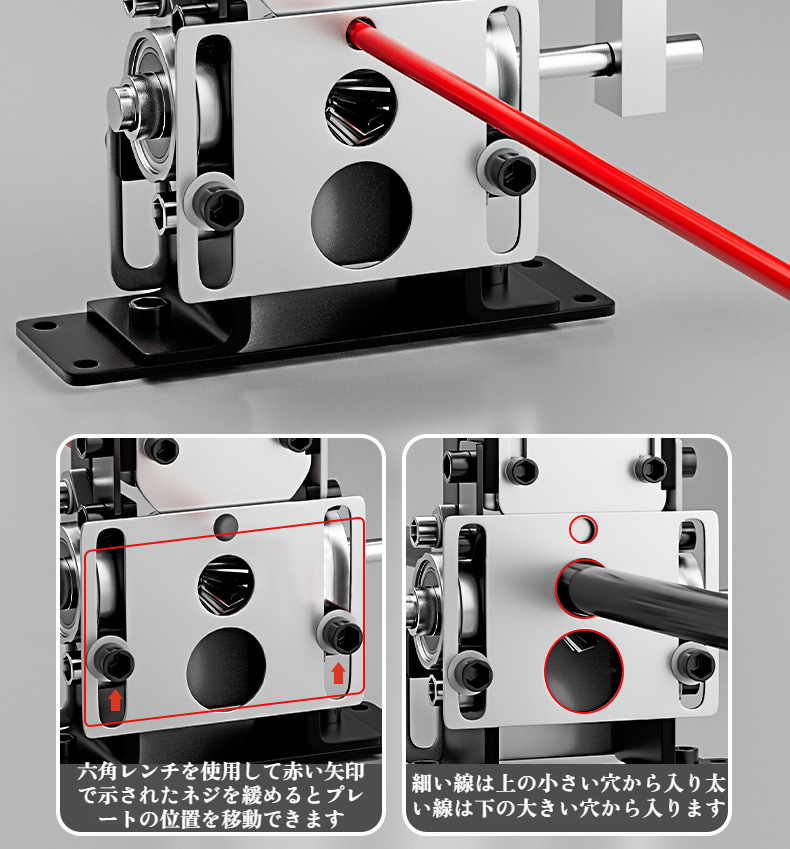 六角レンチを使用して赤い矢印で示されたネジを緩めるとプレートの位置を移動できます

細い線は上の小さい穴から入り太い線は下の大きい穴から入ります