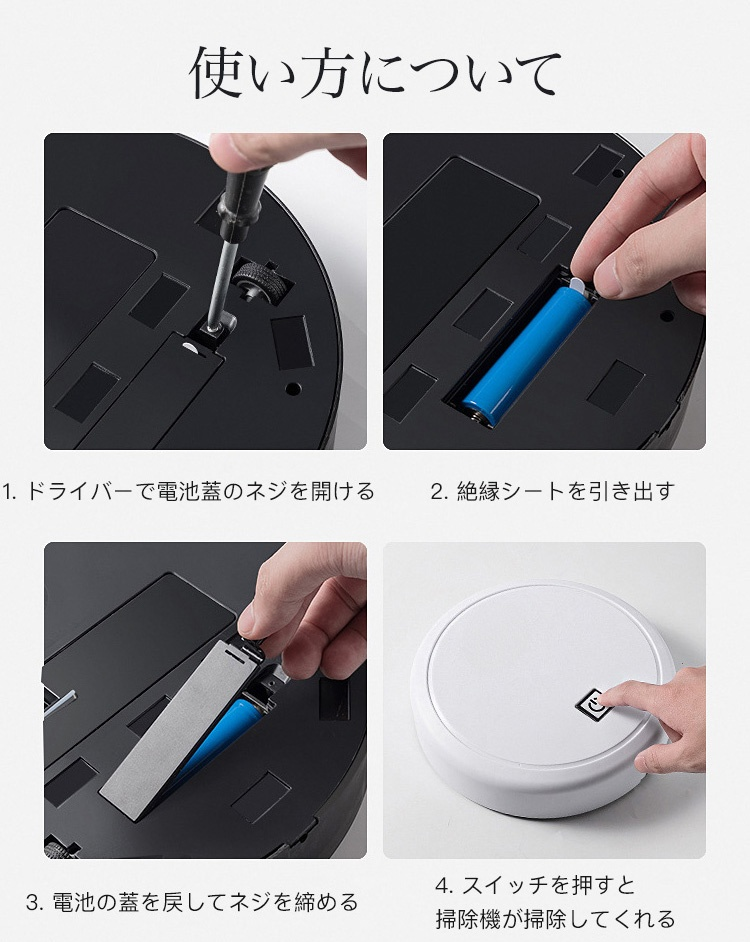 使い方について

1. ドライバーで電池蓋のネジを開ける

2. 絶縁シートを引き出す

3. 電池の蓋を戻してネジを締める

4. スイッチを押すと
掃除機が掃除してくれる