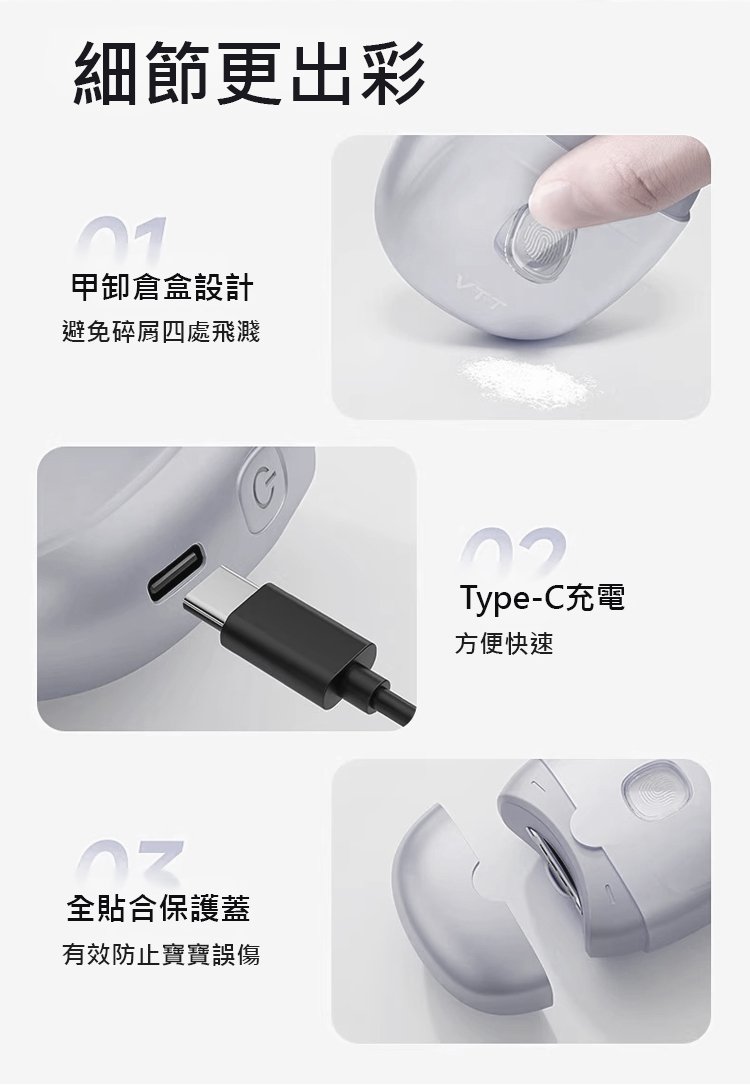 細節更出彩

01
甲卸倉盒設計
避免碎屑四處飛濺

VTT

02
Type-C充電
方便快速

03
全貼合保護蓋
有效防止寶寶誤傷